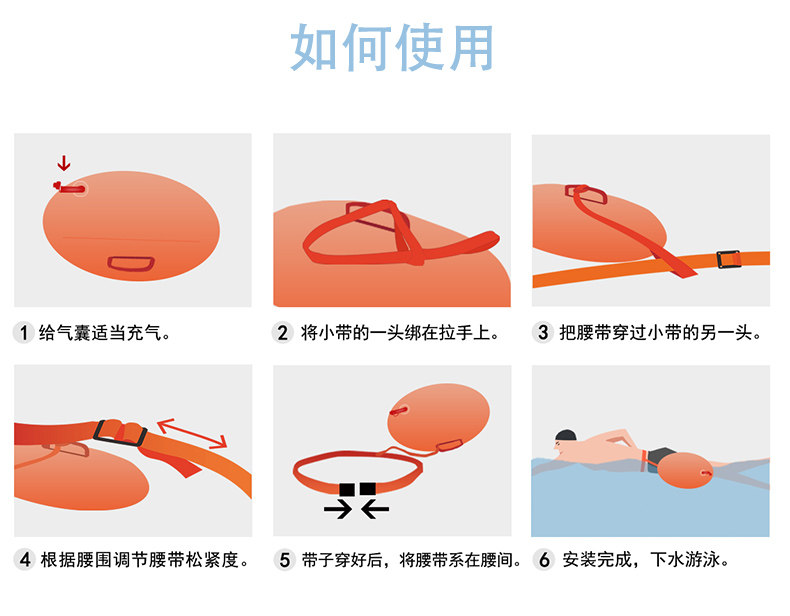 如何使用

1 给气囊适当充气。

2 将小带的一头绑在拉手上。

3 把腰带穿过小带的另一头。

4 根据腰围调节腰带松紧度。

5 带子穿好后，将腰带系在腰间。

6 安装完成，下水游泳。