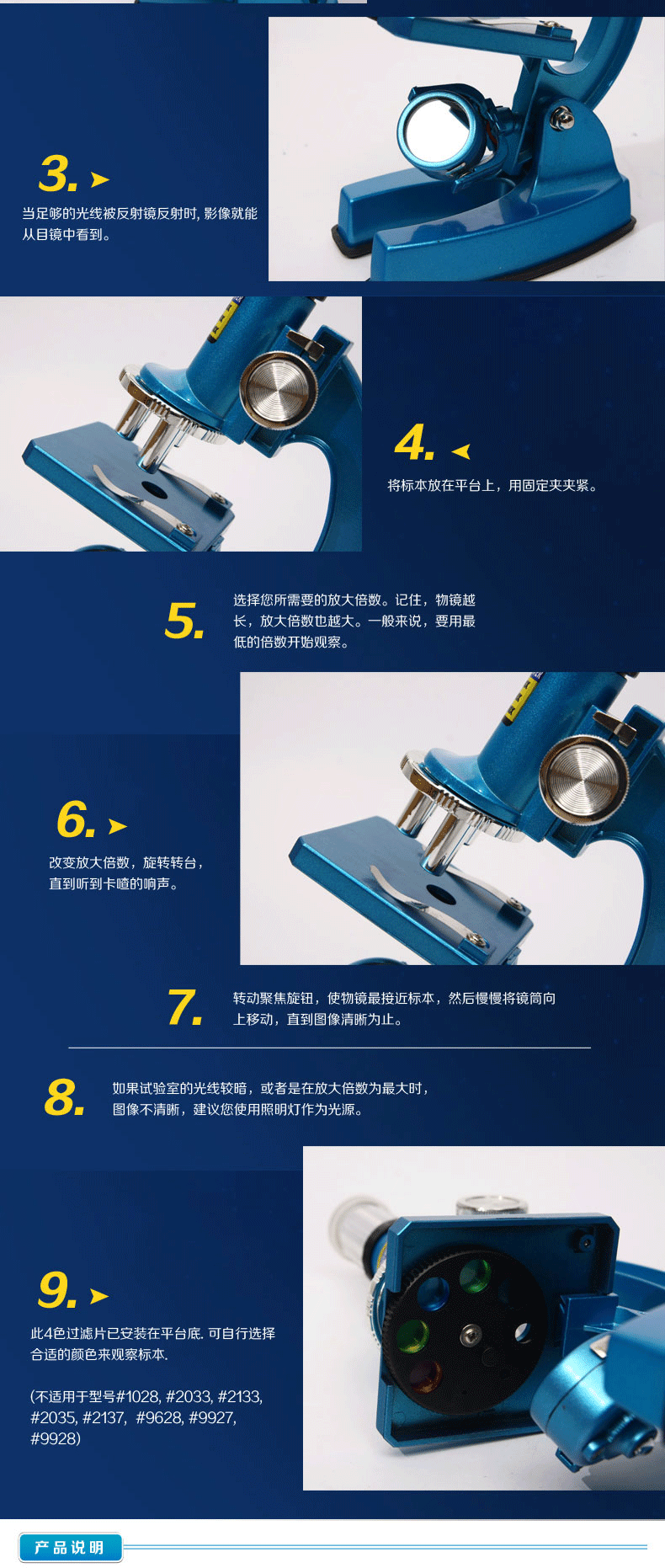 3.

当足够的光线被反射镜反射时, 影像就能从目镜中看到。

4.

将标本放在平台上，用固定夹夹紧。

5.

选择您所需要的放大倍数。记住，物镜越长，放大倍数也越大。一般来说，要用最低的倍数开始观察。

6.

改变放大倍数，旋转转台，直到听到卡嗒的响声。

7.

转动聚焦旋钮，使物镜最接近标本，然后慢慢将镜筒向上移动，直到图像清晰为止。

8.

如果试验室的光线较暗，或者是在放大倍数为最大时，图像不清晰，建议您使用照明灯作为光源。

9.

此4色过滤片已安装在平台底. 可自行选择合适的颜色来观察标本.

(不适用于型号#1028, #2033, #2133, #2035, #2137, #9628, #9927, #9928)

产品说明