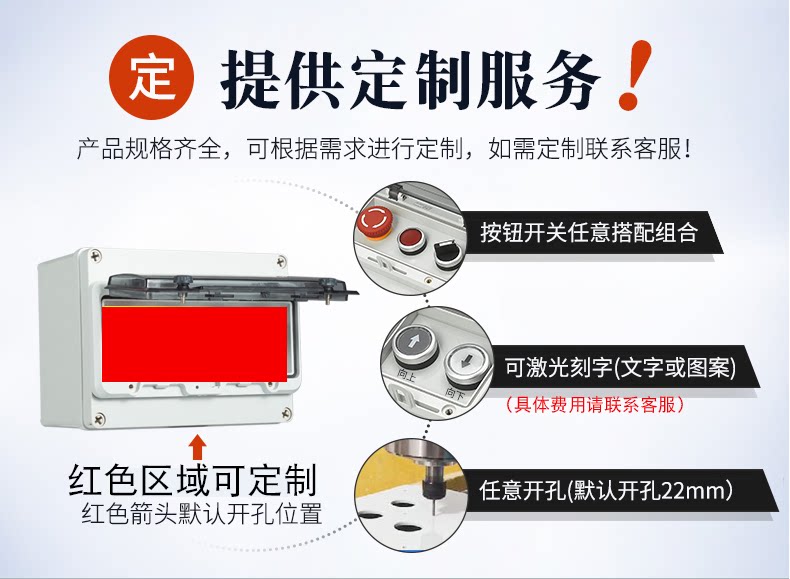 定 提供定制服务！

产品规格齐全，可根据需求进行定制，如需定制联系客服！

按钮开关任意搭配组合

向上 向下

可激光刻字(文字或图案)

（具体费用请联系客服）

任意开孔(默认开孔22mm)

红色区域可定制

红色箭头默认开孔位置