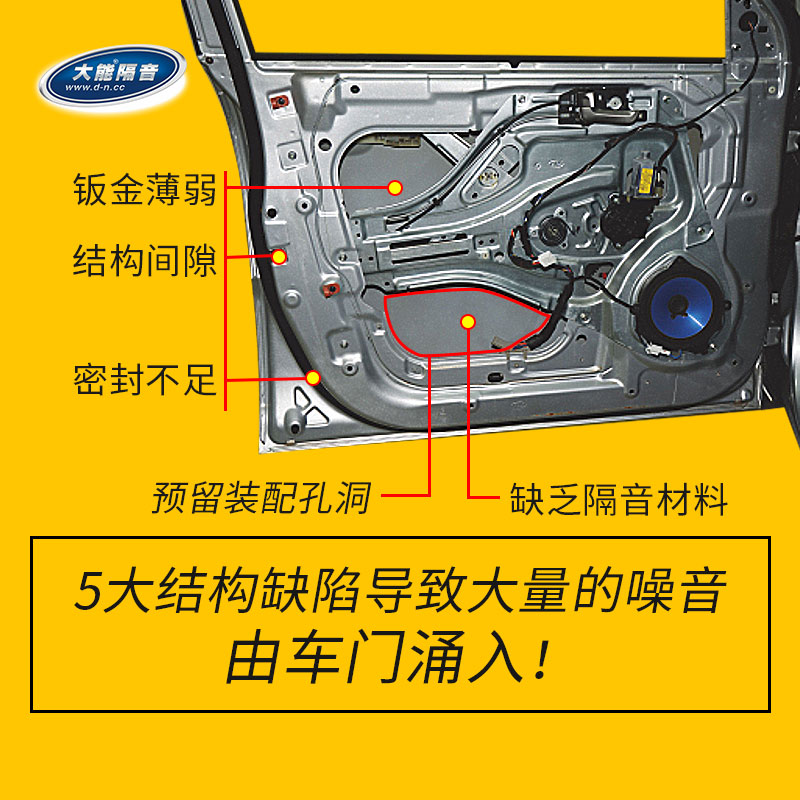 大能隔音
www.d-n.cc

钣金薄弱

结构间隙

密封不足

预留装配孔洞

缺乏隔音材料

5大结构缺陷导致大量的噪音由车门涌入！