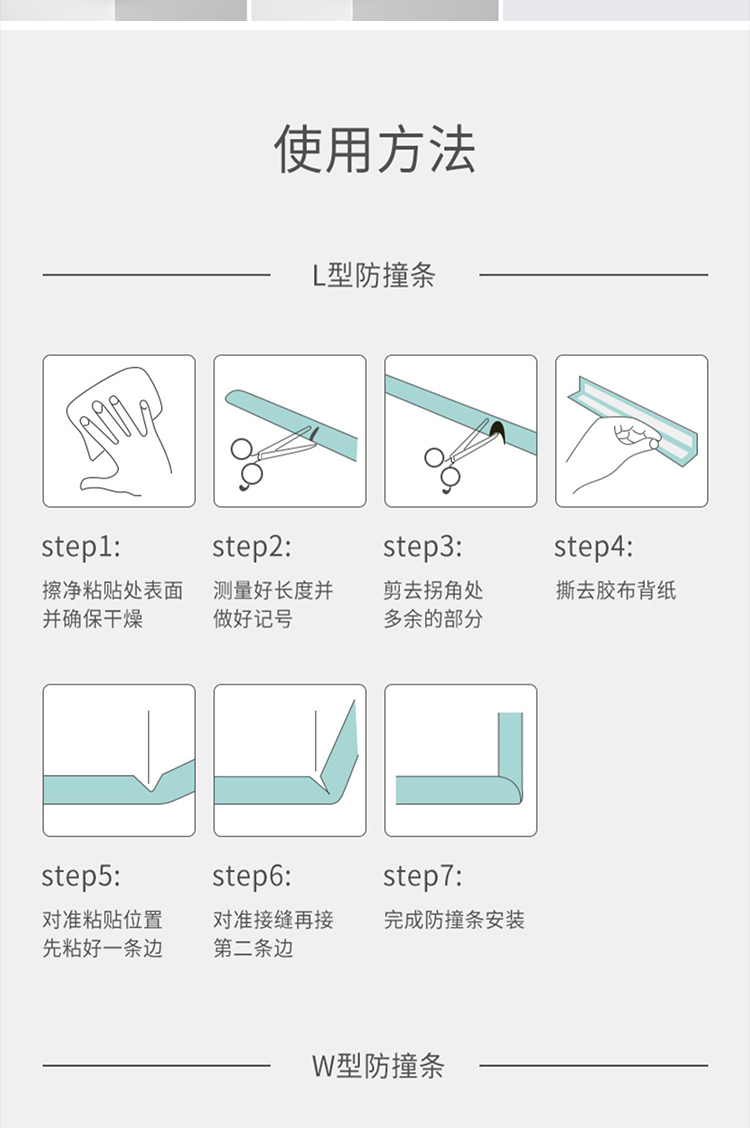 使用方法

L型防撞条

step1:
擦净粘贴处表面并确保干燥

step2:
测量好长度并做好记号

step3:
剪去拐角处多余的部分

step4:
撕去胶布背纸

step5:
对准粘贴位置先粘好一条边

step6:
对准接缝再接第二条边

step7:
完成防撞条安装

W型防撞条