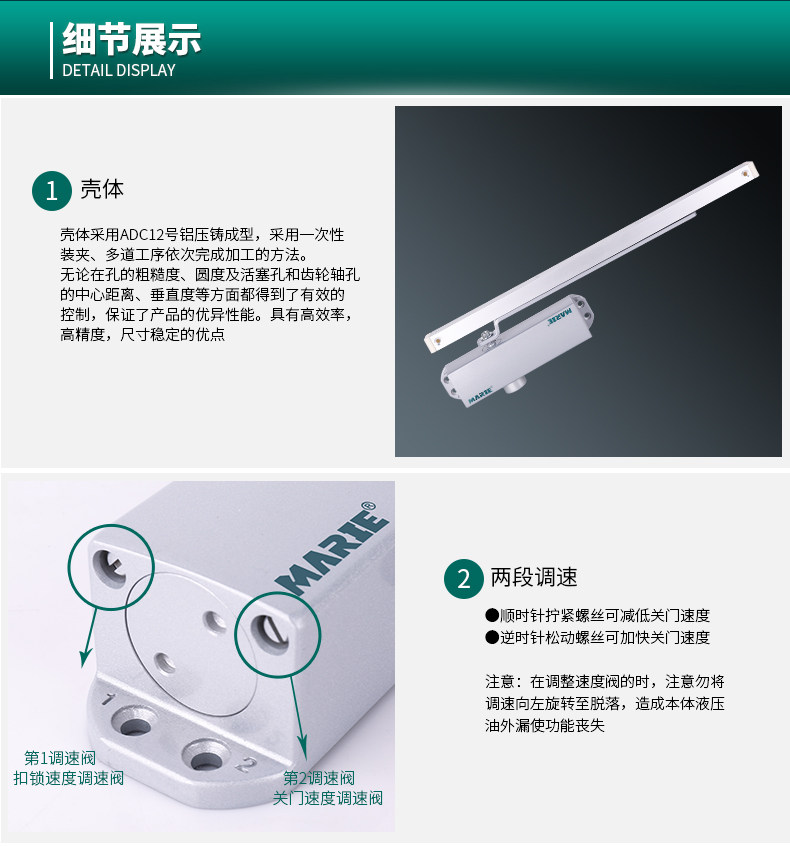 细节展示
DETAIL DISPLAY

1 壳体

壳体采用ADC12号铝压铸成型，采用一次性装夹、多道工序依次完成加工的方法。
无论在孔的粗糙度、圆度及活塞孔和齿轮轴孔的中心距离、垂直度等方面都得到了有效的控制，保证了产品的优异性能。具有高效率，高精度，尺寸稳定的优点

MARIE

MARIE

MARIE®

1

2

第1调速阀
扣锁速度调速阀

第2调速阀
关门速度调速阀

2 两段调速

●顺时针拧紧螺丝可减低关门速度
●逆时针松动螺丝可加快关门速度

注意：在调整速度阀的时，注意勿将调速向左旋转至脱落，造成本体液压油外漏使功能丧失