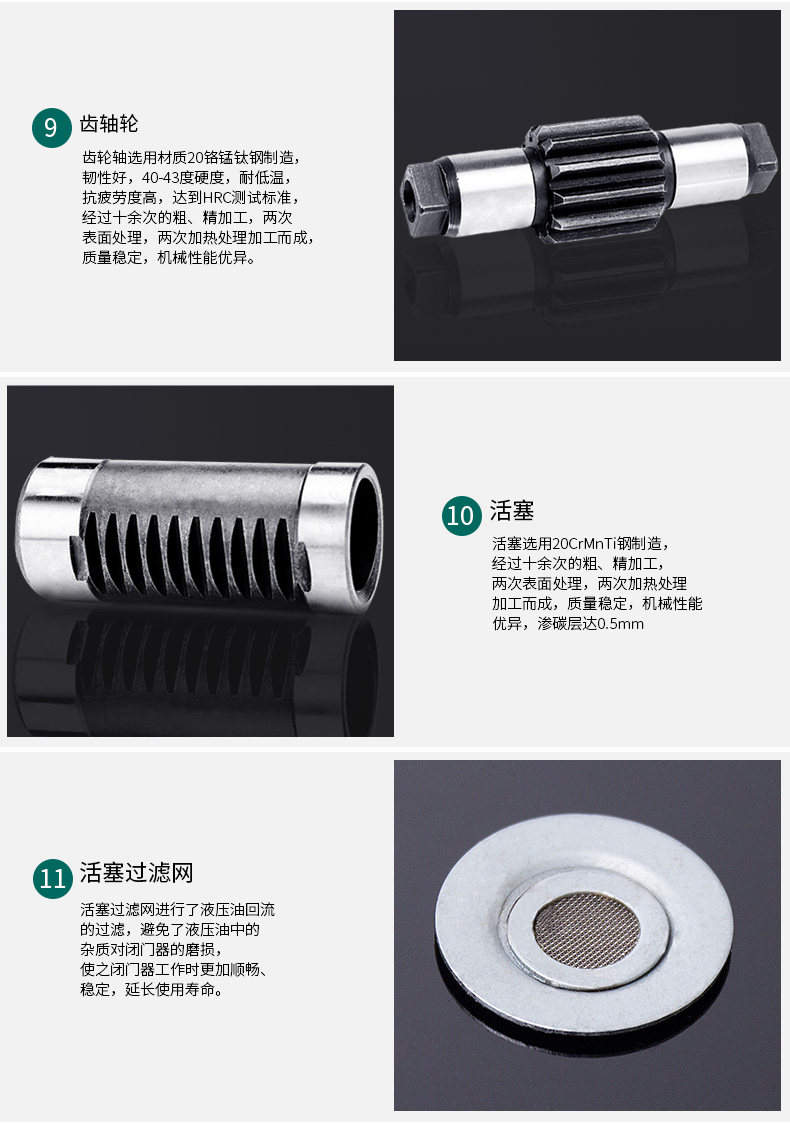 9 齿轴轮

齿轮轴选用材质20铬锰钛钢制造，韧性好，40-43度硬度，耐低温，抗疲劳度高，达到HRC测试标准，经过十余次的粗、精加工，两次表面处理，两次加热处理加工而成，质量稳定，机械性能优异。

10 活塞

活塞选用20CrMnTi钢制造，经过十余次的粗、精加工，两次表面处理，两次加热处理加工而成，质量稳定，机械性能优异，渗碳层达0.5mm

11 活塞过滤网

活塞过滤网进行了液压油回流的过滤，避免了液压油中的杂质对闭门器的磨损，使之闭门器工作时更加顺畅、稳定，延长使用寿命。