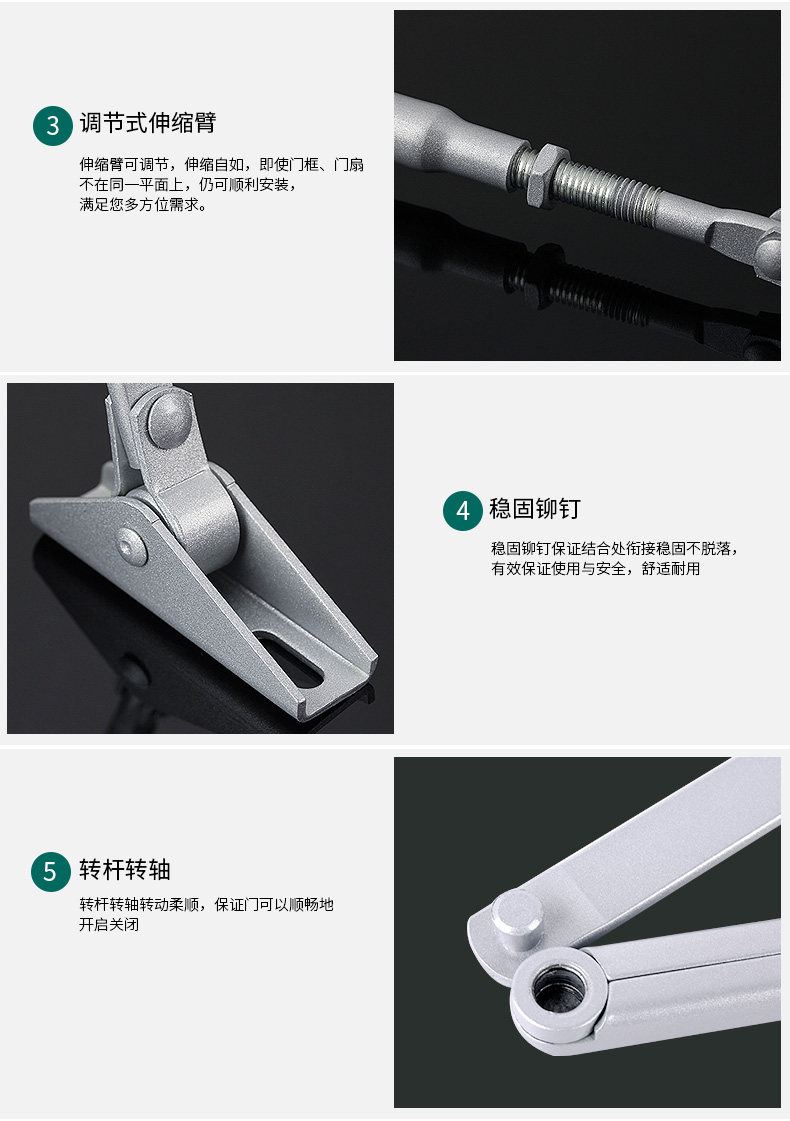 3 调节式伸缩臂

伸缩臂可调节，伸缩自如，即使门框、门扇不在同一平面上，仍可顺利安装，满足您多方位需求。

4 稳固铆钉

稳固铆钉保证结合处衔接稳固不脱落，有效保证使用与安全，舒适耐用

5 转杆转轴

转杆转轴转动柔顺，保证门可以顺畅地开启关闭