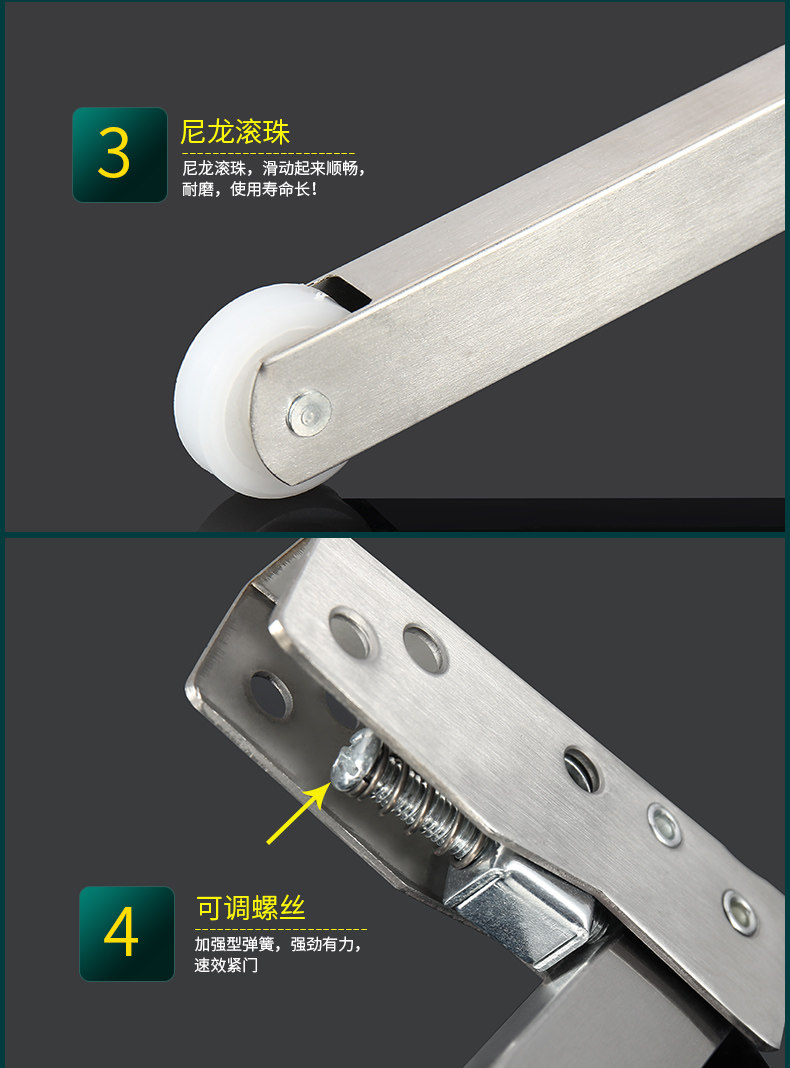 3

尼龙滚珠

尼龙滚珠，滑动起来顺畅，耐磨，使用寿命长！

4

可调螺丝

加强型弹簧，强劲有力，速效紧门