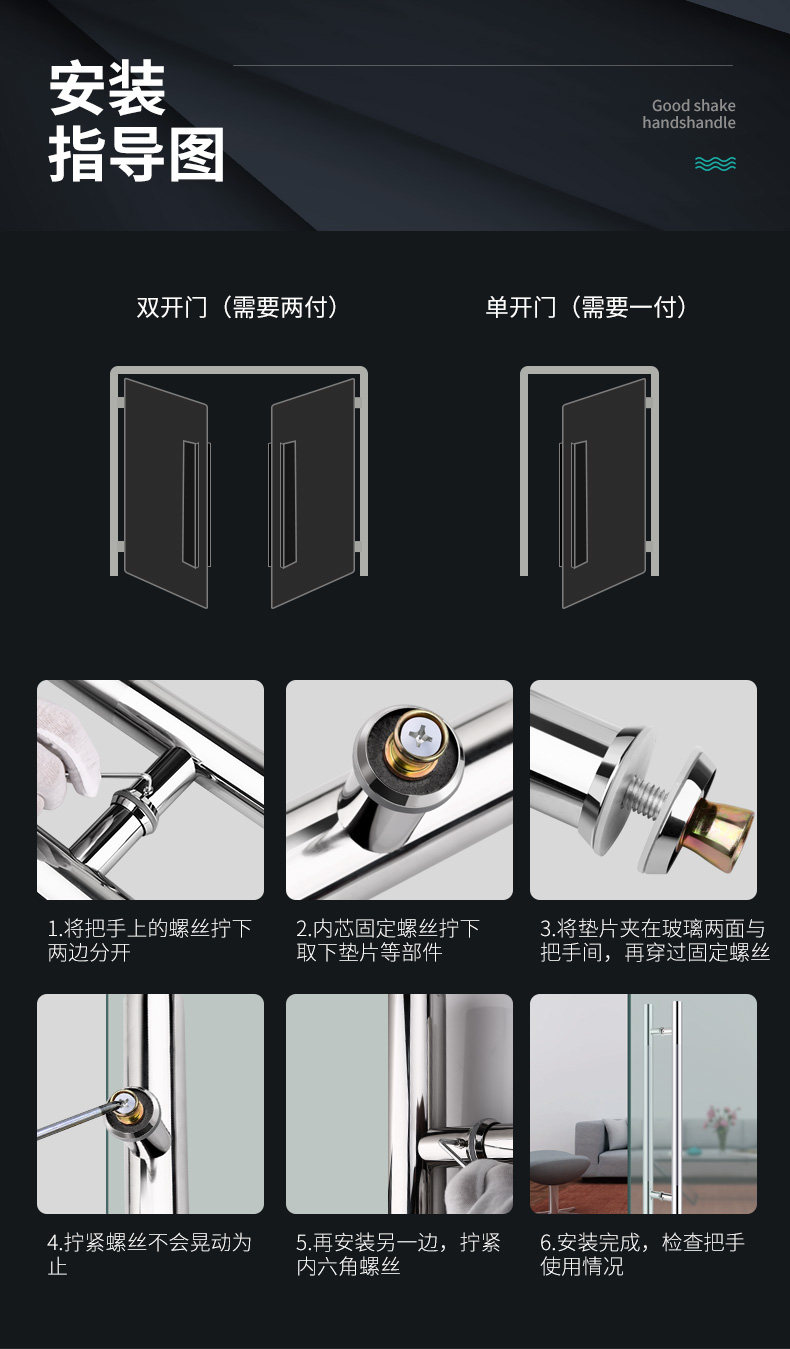 安装
指导图

Good shake
handshandle

双开门（需要两付）

单开门（需要一付）

1.将把手上的螺丝拧下两边分开

2.内芯固定螺丝拧下取下垫片等部件

3.将垫片夹在玻璃两面与把手间，再穿过固定螺丝

4.拧紧螺丝不会晃动为止

5.再安装另一边，拧紧内六角螺丝

6.安装完成，检查把手使用情况