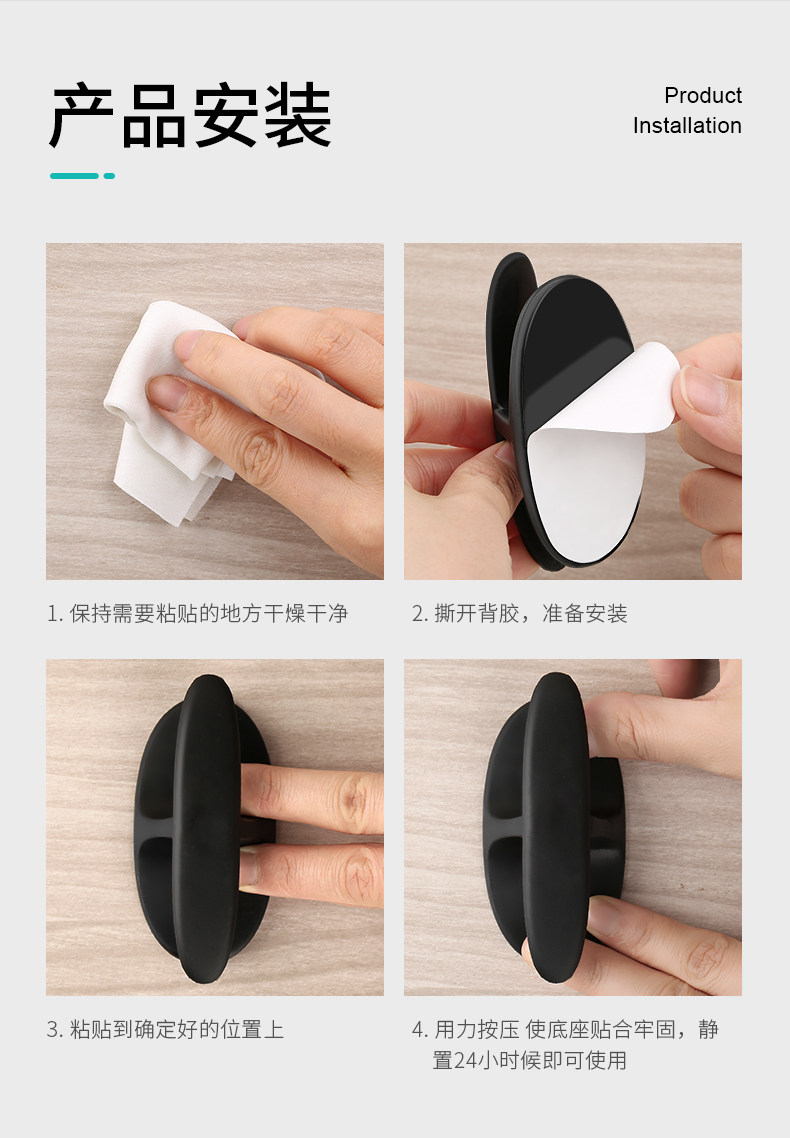 产品安装

Product Installation

1. 保持需要粘贴的地方干燥干净

2. 撕开背胶，准备安装

3. 粘贴到确定好的位置上

4. 用力按压 使底座贴合牢固，静置24小时候即可使用