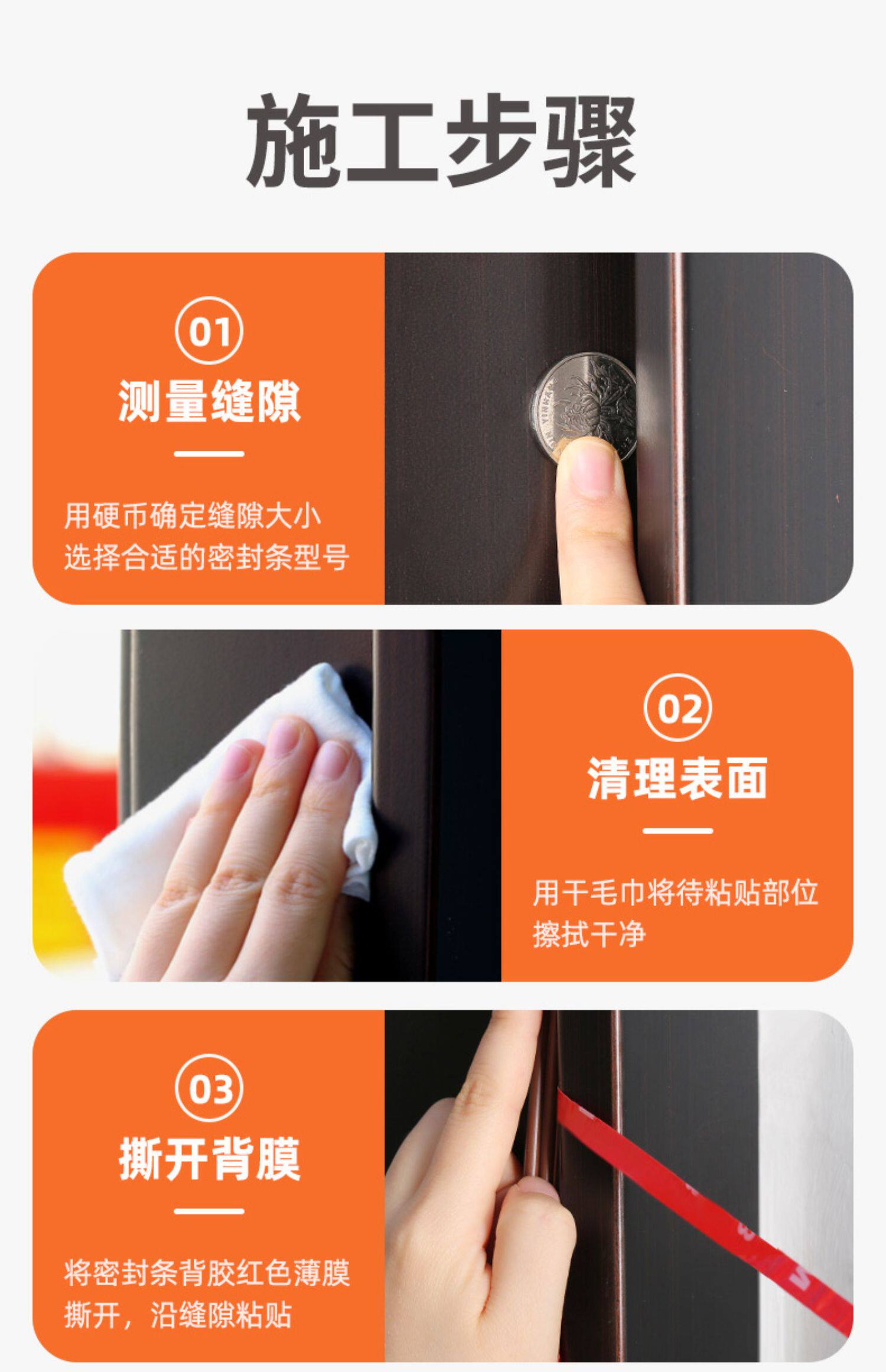 施工步骤

01
测量缝隙

用硬币确定缝隙大小
选择合适的密封条型号

02
清理表面

用干毛巾将待粘贴部位
擦拭干净

03
撕开背膜

将密封条背胶红色薄膜
撕开，沿缝隙粘贴