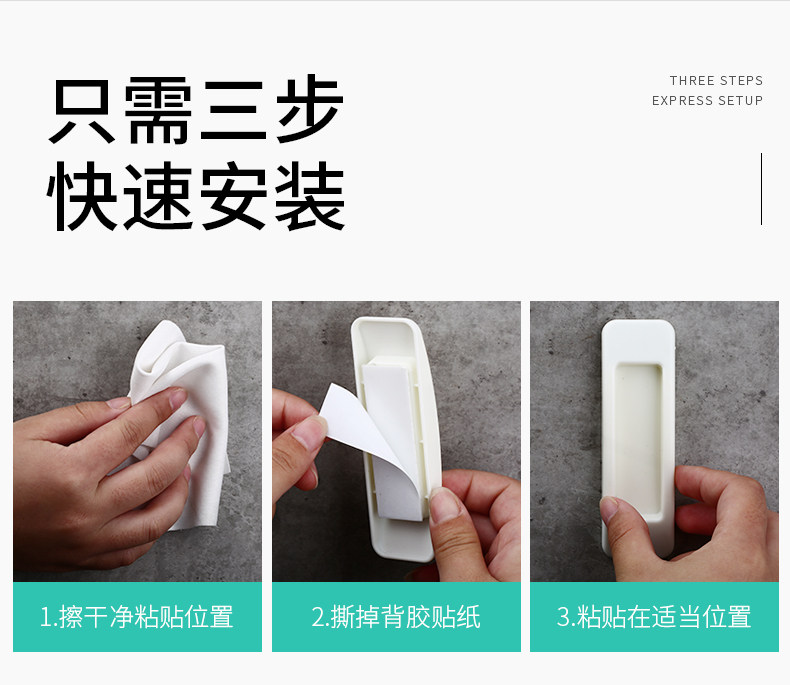 只需三步
快速安装

THREE STEPS
EXPRESS SETUP

1.擦干净粘贴位置

2.撕掉背胶贴纸

3.粘贴在适当位置