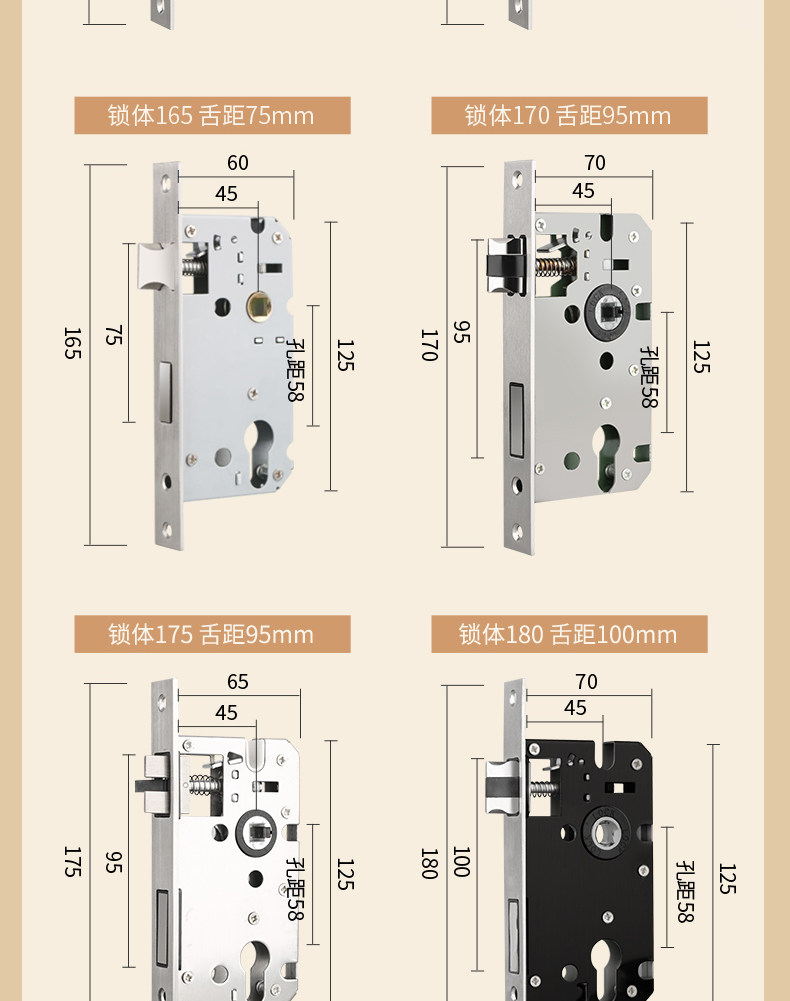 锁体165 舌距75mm

60
45
165
75
孔距58
125

锁体170 舌距95mm

70
45
170
95
孔距58
125

锁体175 舌距95mm

65
45
175
95
孔距58
125

锁体180 舌距100mm

70
45
180
100
孔距58
125