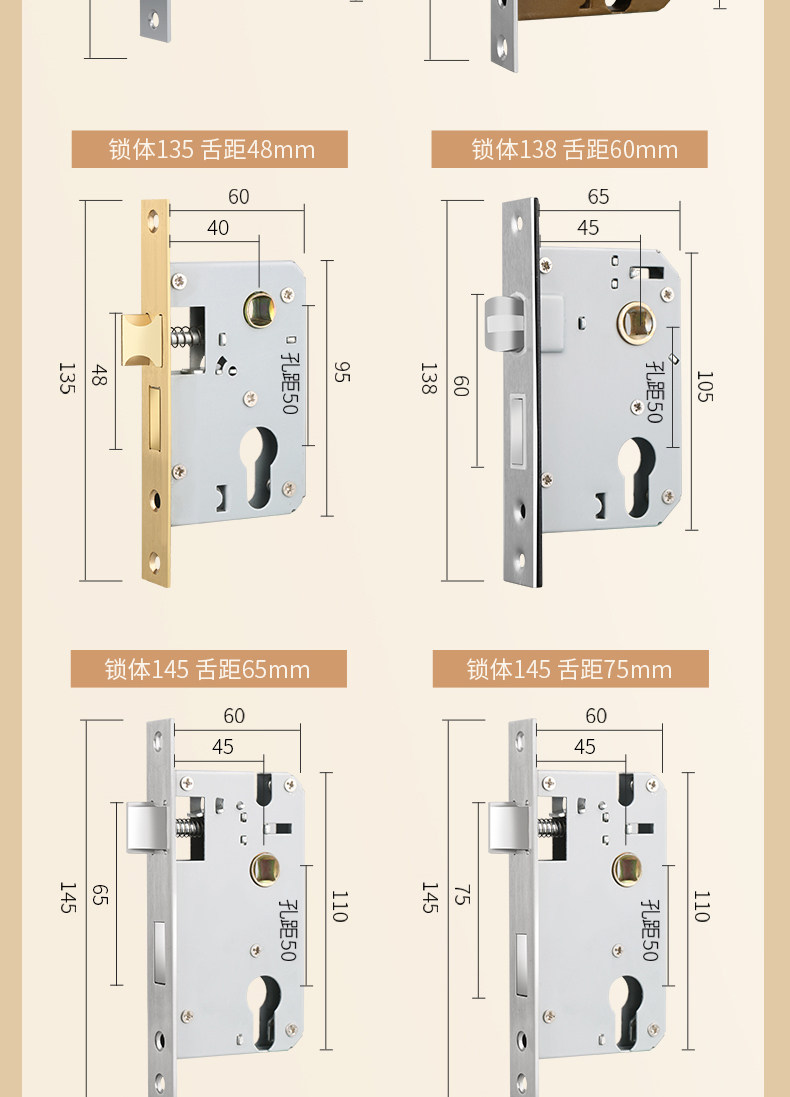 锁体135 舌距48mm

60
40
135
48
孔距50
95

锁体138 舌距60mm

65
45
138
60
孔距50
105

锁体145 舌距65mm

60
45
145
65
孔距50
110

锁体145 舌距75mm

60
45
145
75
孔距50
110