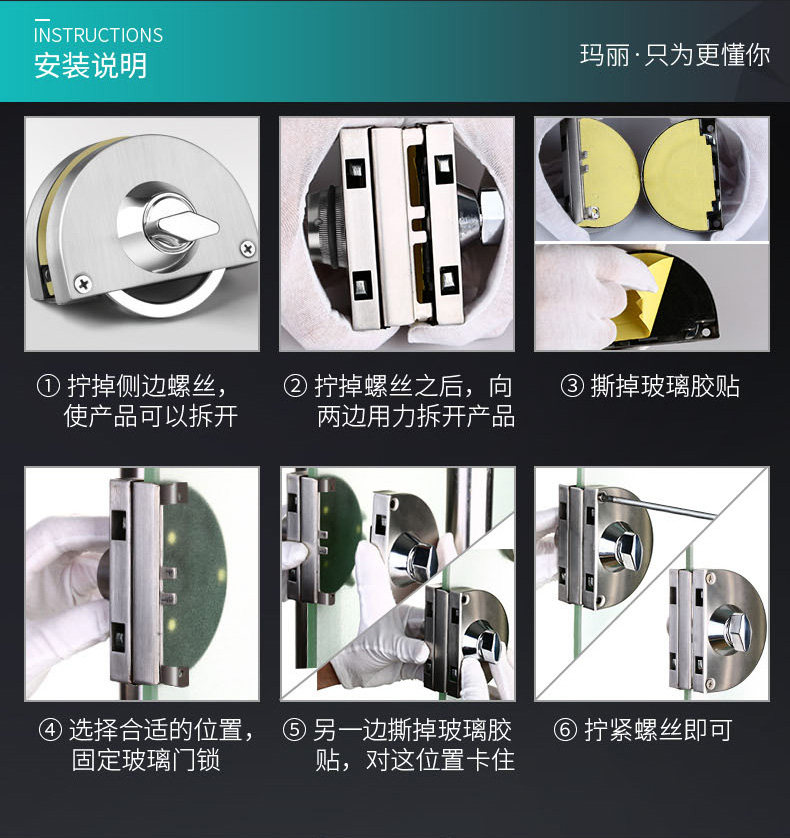 INSTRUCTIONS
安装说明

玛丽·只为更懂你

① 拧掉侧边螺丝，使产品可以拆开

② 拧掉螺丝之后，向两边用力拆开产品

③ 撕掉玻璃胶贴

④ 选择合适的位置，固定玻璃门锁

⑤ 另一边撕掉玻璃胶贴，对这位置卡住

⑥ 拧紧螺丝即可