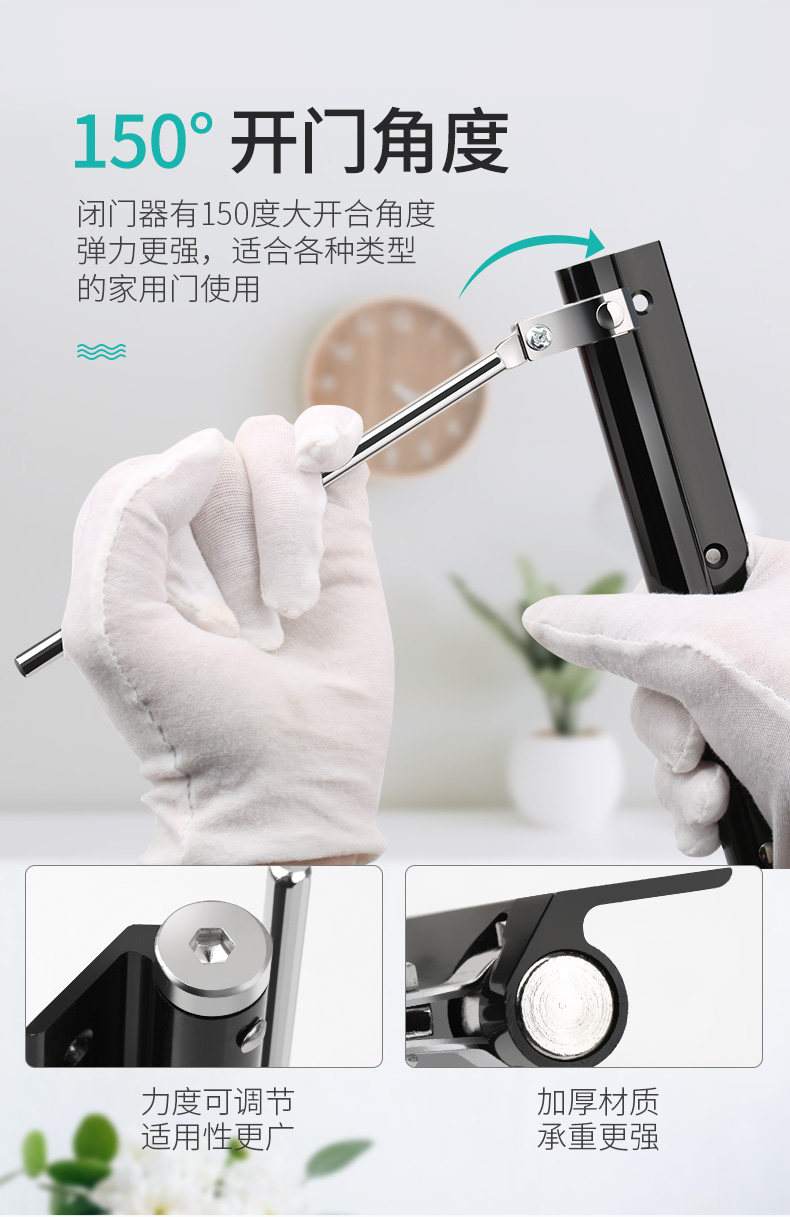 150° 开门角度

闭门器有150度大开合角度
弹力更强，适合各种类型
的家用门使用

力度可调节
适用性更广

加厚材质
承重更强