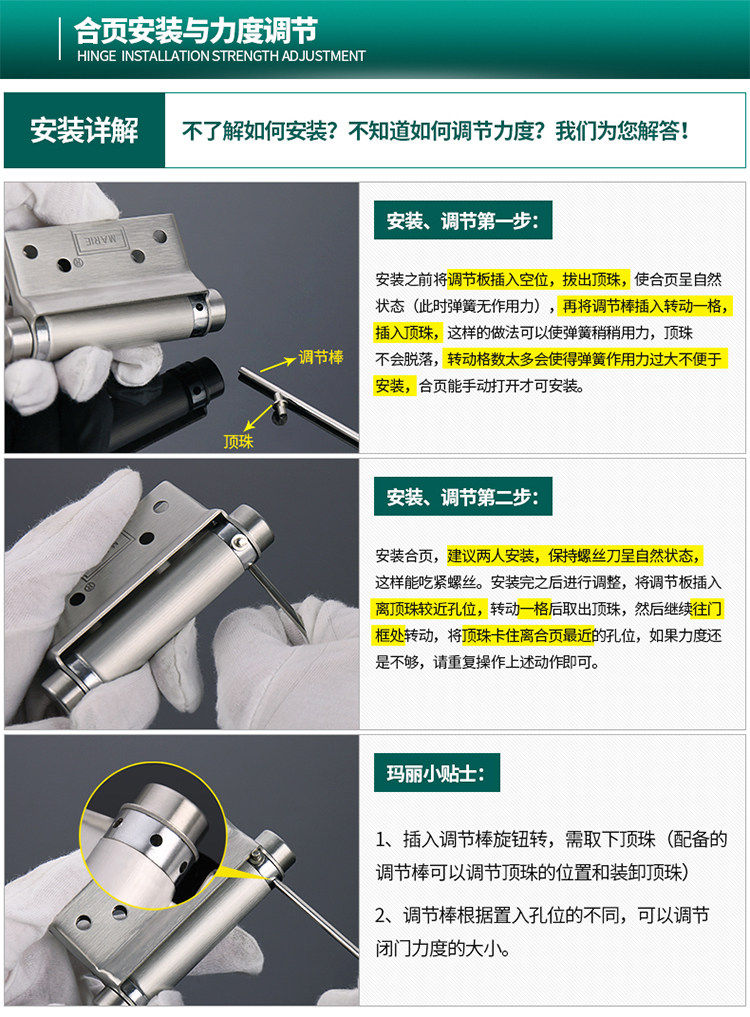 合页安装与力度调节
HINGE INSTALLATION STRENGTH ADJUSTMENT

安装详解

不了解如何安装？不知道如何调节力度？我们为您解答！

MARIE

调节棒

顶珠

安装、调节第一步：

安装之前将调节板插入空位，拔出顶珠，使合页呈自然状态（此时弹簧无作用力），再将调节棒插入转动一格，插入顶珠，这样的做法可以使弹簧稍稍用力，顶珠不会脱落，转动格数太多会使得弹簧作用力过大不便于安装，合页能手动打开才可安装。

安装、调节第二步：

安装合页，建议两人安装，保持螺丝刀呈自然状态，这样能吃紧螺丝。安装完之后进行调整，将调节板插入离顶珠较近孔位，转动一格后取出顶珠，然后继续往门框处转动，将顶珠卡住离合页最近的孔位，如果力度还是不够，请重复操作上述动作即可。

玛丽小贴士：

1、插入调节棒旋钮转，需取下顶珠（配备的调节棒可以调节顶珠的位置和装卸顶珠）

2、调节棒根据置入孔位的不同，可以调节闭门力度的大小。