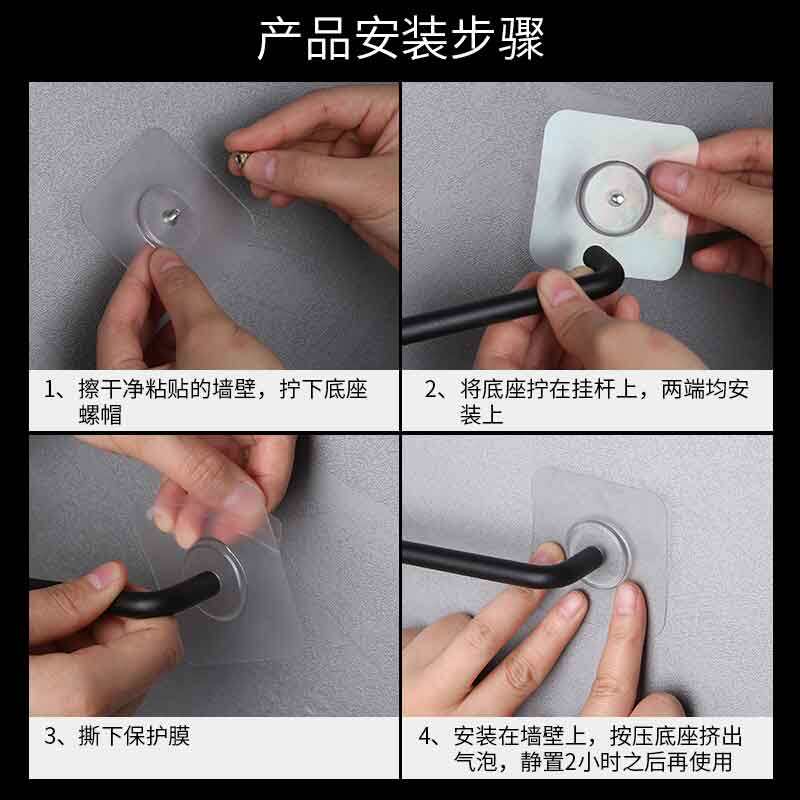 产品安装步骤

1、擦干净粘贴的墙壁，拧下底座螺帽

2、将底座拧在挂杆上，两端均安装上

3、撕下保护膜

4、安装在墙壁上，按压底座挤出气泡，静置2小时之后再使用