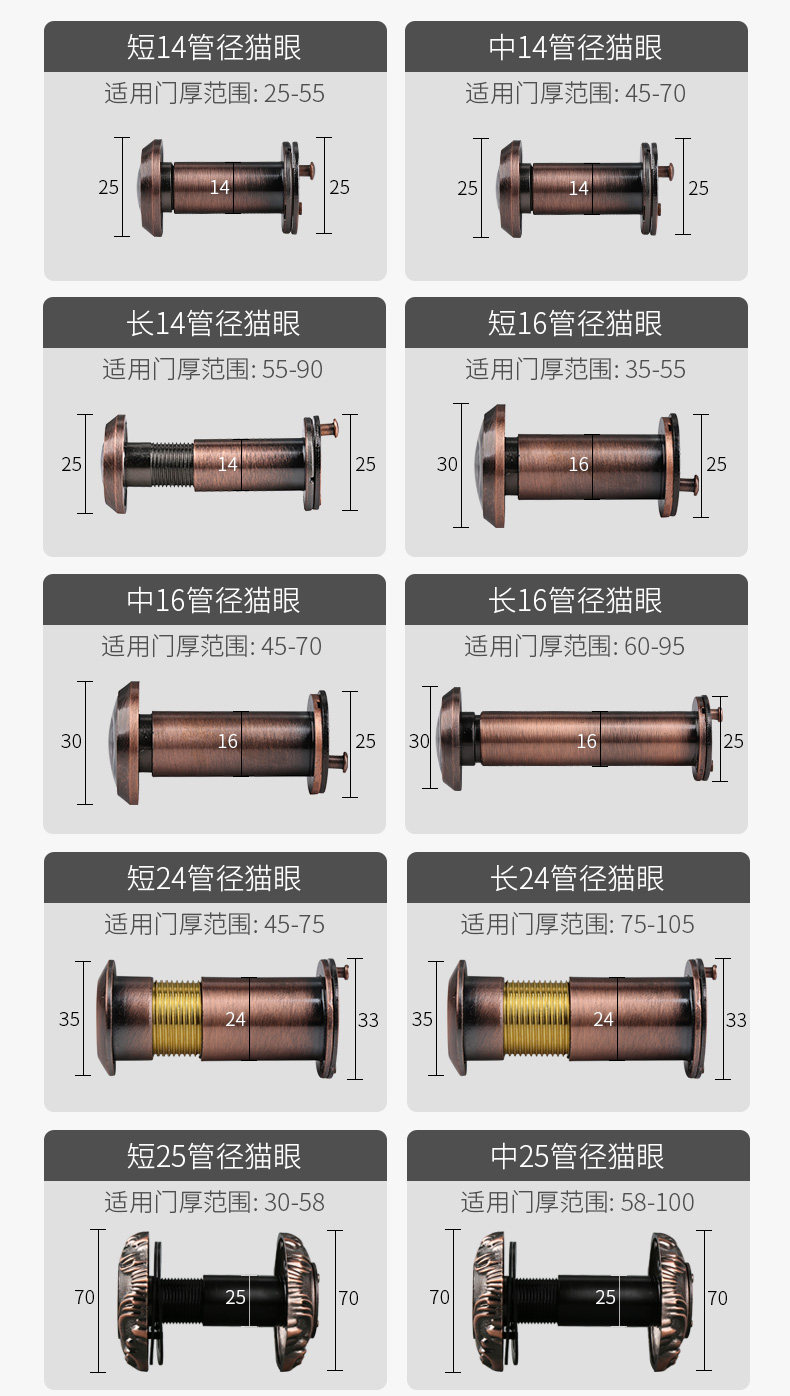 短14管径猫眼
适用门厚范围: 25-55
25
14
25

中14管径猫眼
适用门厚范围: 45-70
25
14
25

长14管径猫眼
适用门厚范围: 55-90
25
14
25

短16管径猫眼
适用门厚范围: 35-55
30
16
25

中16管径猫眼
适用门厚范围: 45-70
30
16
25

长16管径猫眼
适用门厚范围: 60-95
30
16
25

短24管径猫眼
适用门厚范围: 45-75
35
24
33

长24管径猫眼
适用门厚范围: 75-105
35
24
33

短25管径猫眼
适用门厚范围: 30-58
70
25
70

中25管径猫眼
适用门厚范围: 58-100
70
25
70