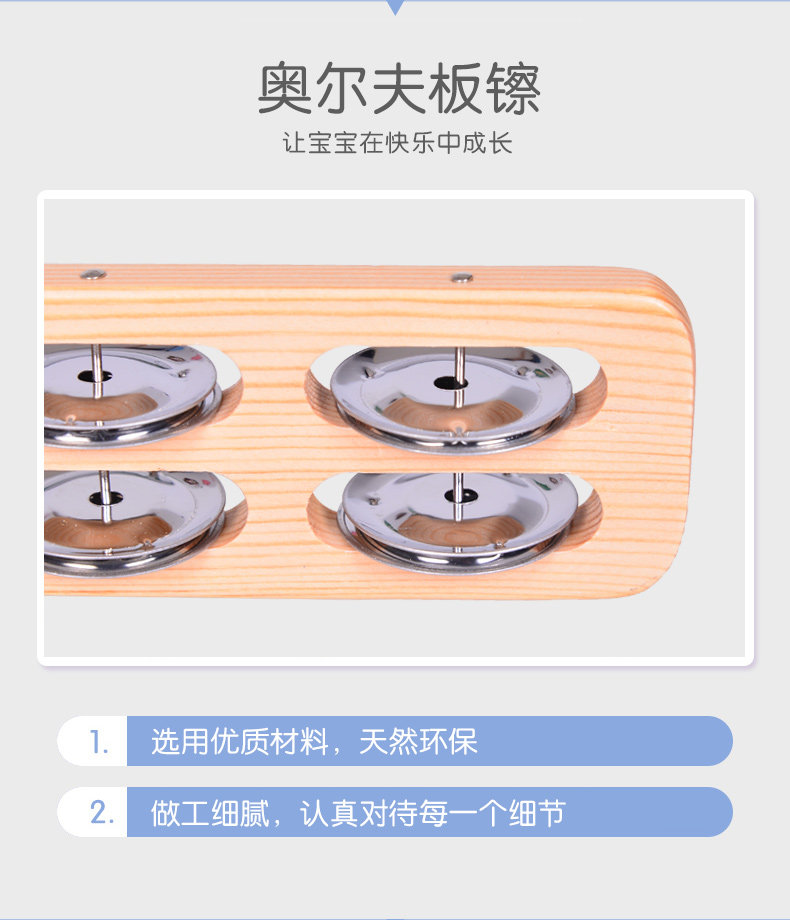 奥尔夫板镲

让宝宝在快乐中成长

1. 选用优质材料，天然环保

2. 做工细腻，认真对待每一个细节