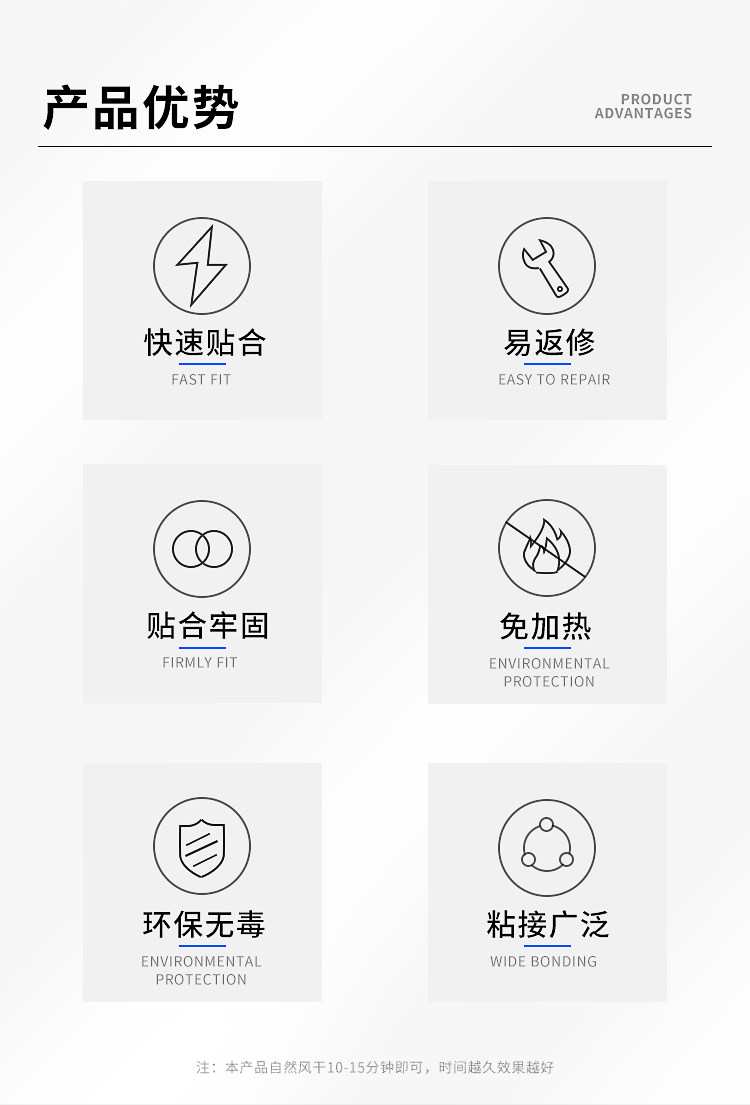 产品优势

PRODUCT
ADVANTAGES

快速贴合
FAST FIT

易返修
EASY TO REPAIR

贴合牢固
FIRMLY FIT

免加热
ENVIRONMENTAL
PROTECTION

环保无毒
ENVIRONMENTAL
PROTECTION

粘接广泛
WIDE BONDING

注：本产品自然风干10-15分钟即可，时间越久效果越好