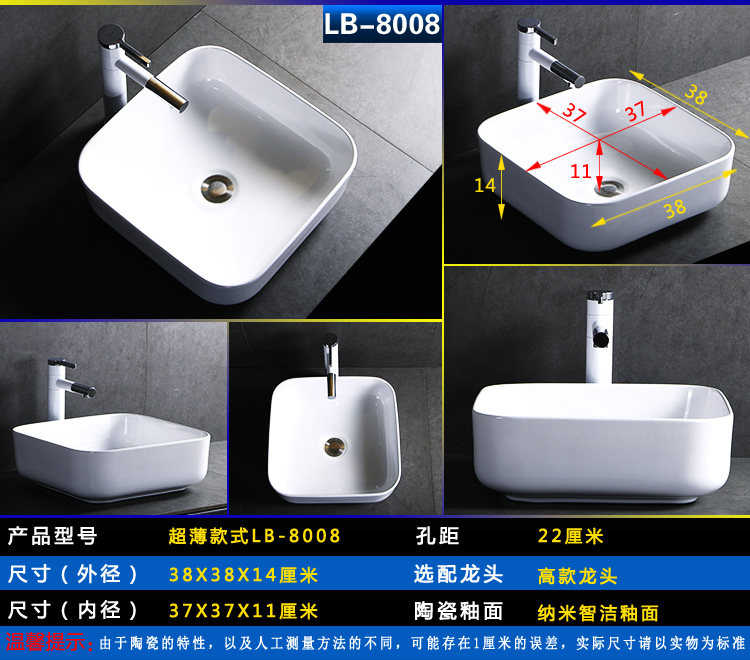 LB-8008

38
37
37
11
14
38

| 产品型号 | 超薄款式LB-8008 | 孔距 | 22厘米 |
|---|---|---|---|
| 尺寸（外径） | 38X38X14厘米 | 选配龙头 | 高款龙头 |
| 尺寸（内径） | 37X37X11厘米 | 陶瓷釉面 | 纳米智洁釉面 |

温馨提示：由于陶瓷的特性，以及人工测量方法的不同，可能存在1厘米的误差，实际尺寸请以实物为标准