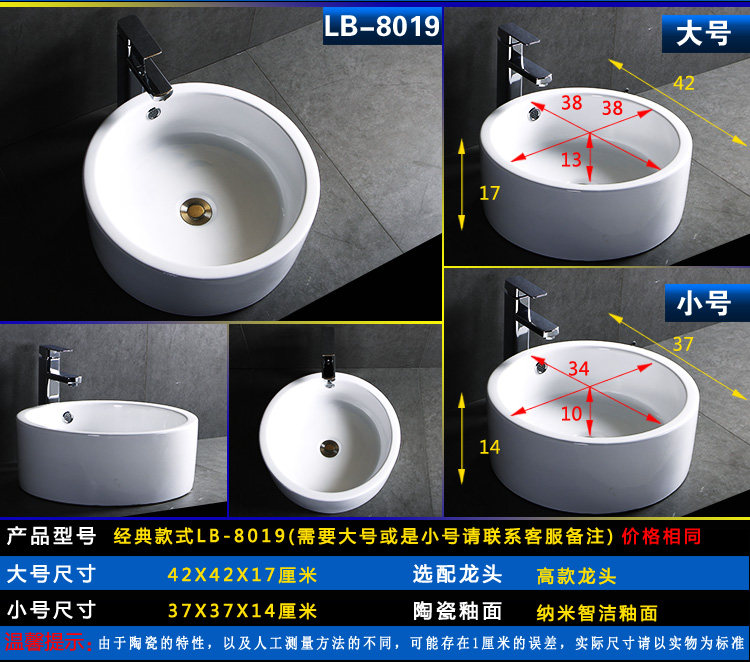 LB-8019

大号

42

38 38

13

17

小号

37

34

10

14

| 产品型号 | 经典款式LB-8019(需要大号或是小号请联系客服备注) 价格相同 | | |
|---|---|---|---|
| 大号尺寸 | 42X42X17厘米 | 选配龙头 | 高款龙头 |
| 小号尺寸 | 37X37X14厘米 | 陶瓷釉面 | 纳米智洁釉面 |

温馨提示：由于陶瓷的特性，以及人工测量方法的不同，可能存在1厘米的误差，实际尺寸请以实物为标准