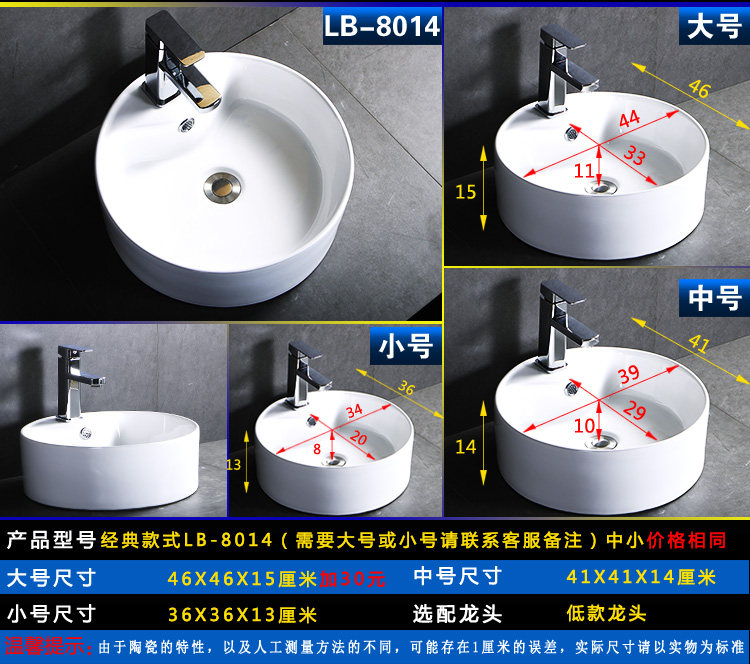 LB-8014

大号

46
44
33
11
15

中号

41
39
29
10
14

小号

36
34
20
8
13

产品型号 经典款式LB-8014（需要大号或小号请联系客服备注）中小价格相同

| 大号尺寸 | 46X46X15厘米加30元 | 中号尺寸 | 41X41X14厘米 |
|---|---|---|---|
| 小号尺寸 | 36X36X13厘米 | 选配龙头 | 低款龙头 |

温馨提示：由于陶瓷的特性，以及人工测量方法的不同，可能存在1厘米的误差，实际尺寸请以实物为标准