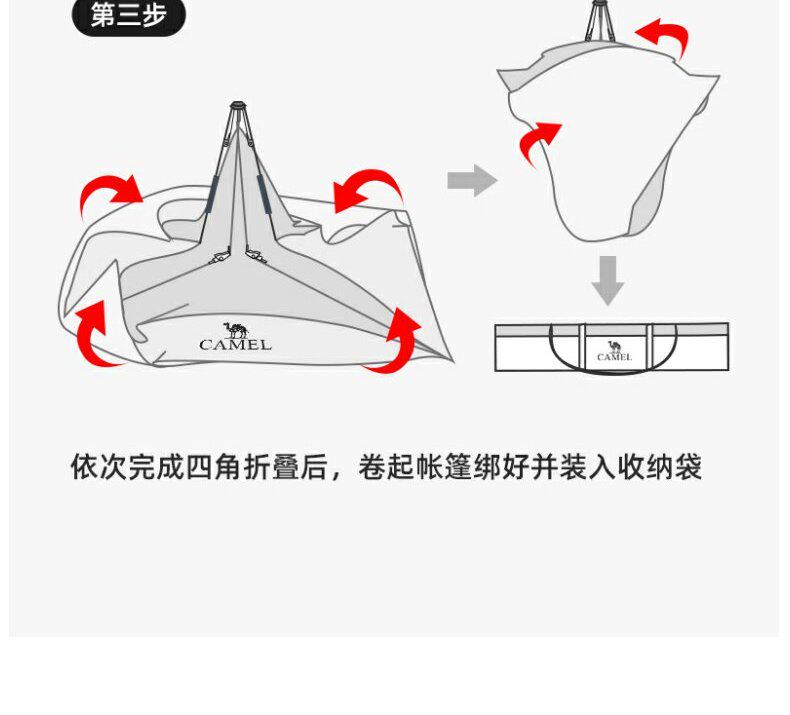 第三步

CAMEL

CAMEL

依次完成四角折叠后，卷起帐篷绑好并装入收纳袋