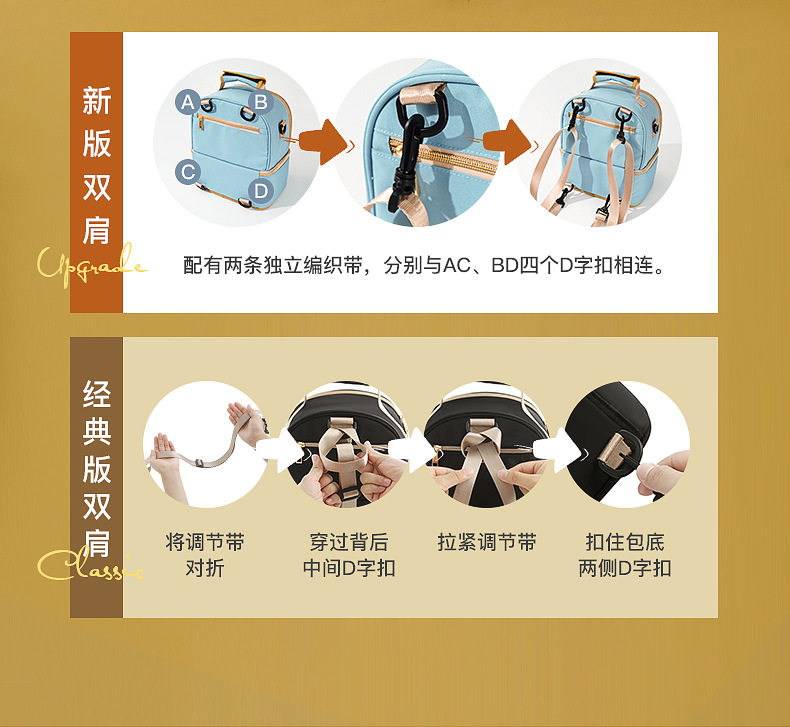 新版双肩

Upgrade

A B C D

配有两条独立编织带，分别与AC、BD四个D字扣相连。

经典版双肩

Classic

将调节带对折

穿过背后中间D字扣

拉紧调节带

扣住包底两侧D字扣