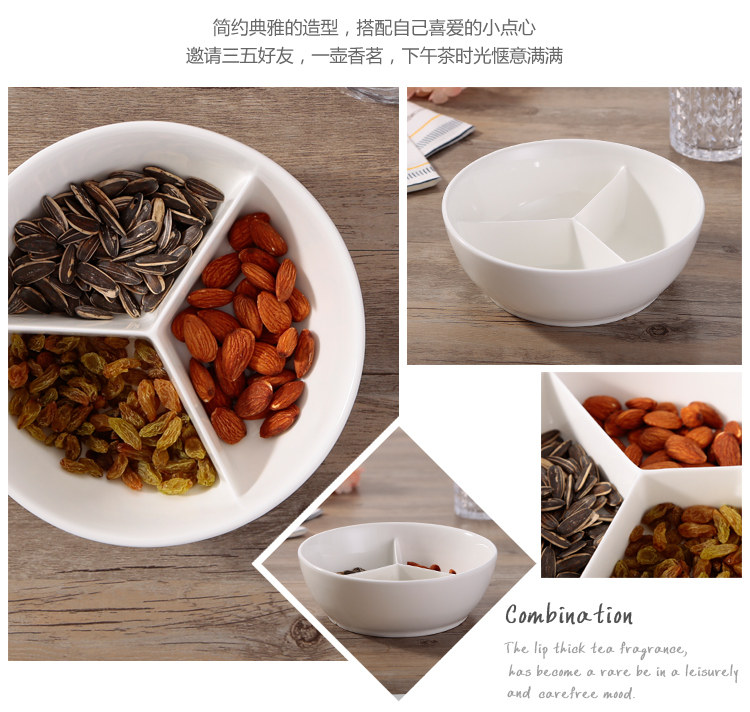 简约典雅的造型，搭配自己喜爱的小点心
邀请三五好友，一壶香茗，下午茶时光惬意满满

Combination

The lip thick tea fragrance, has become a rare be in a leisurely and carefree mood.