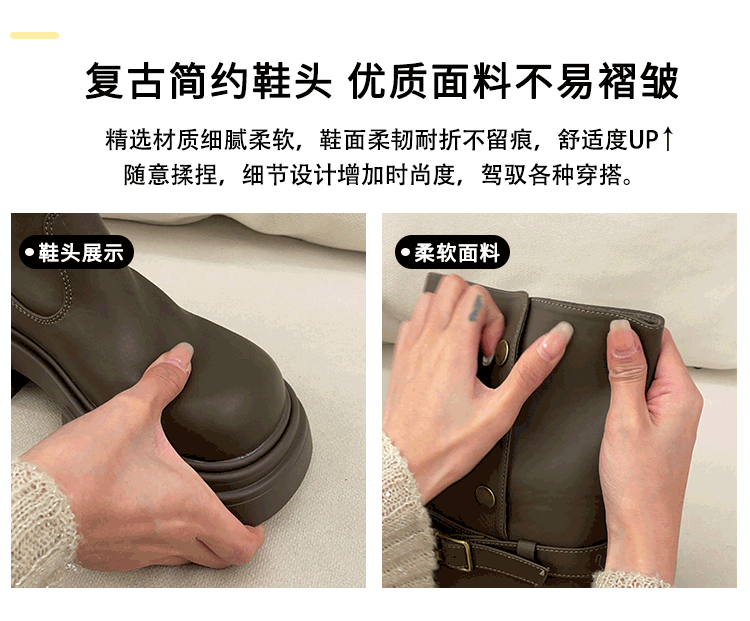 复古简约鞋头 优质面料不易褶皱

精选材质细腻柔软，鞋面柔韧耐折不留痕，舒适度UP↑
随意揉捏，细节设计增加时尚度，驾驭各种穿搭。

●鞋头展示

●柔软面料