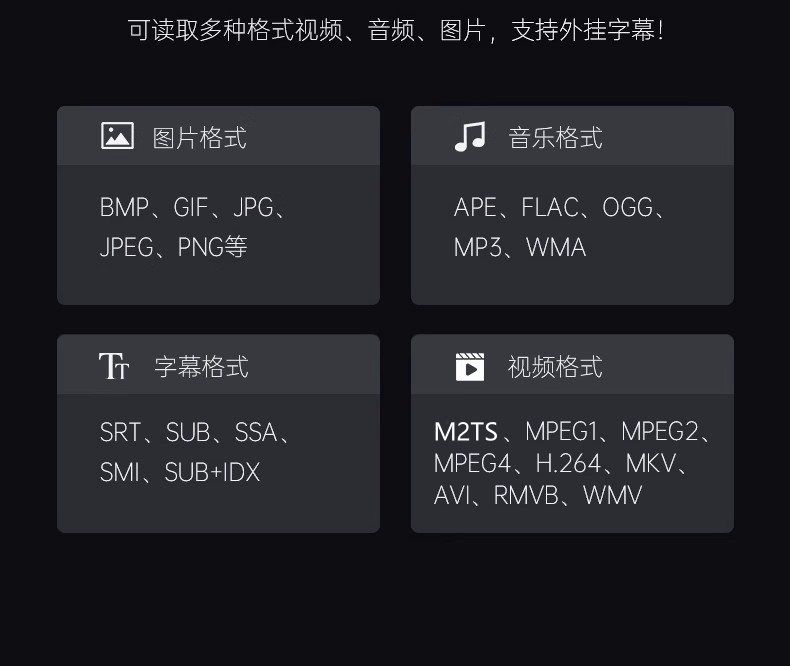 可读取多种格式视频、音频、图片，支持外挂字幕!

图片格式

BMP、GIF、JPG、JPEG、PNG等

音乐格式

APE、FLAC、OGG、MP3、WMA

字幕格式

SRT、SUB、SSA、SMI、SUB+IDX

视频格式

M2TS、MPEG1、MPEG2、MPEG4、H.264、MKV、AVI、RMVB、WMV