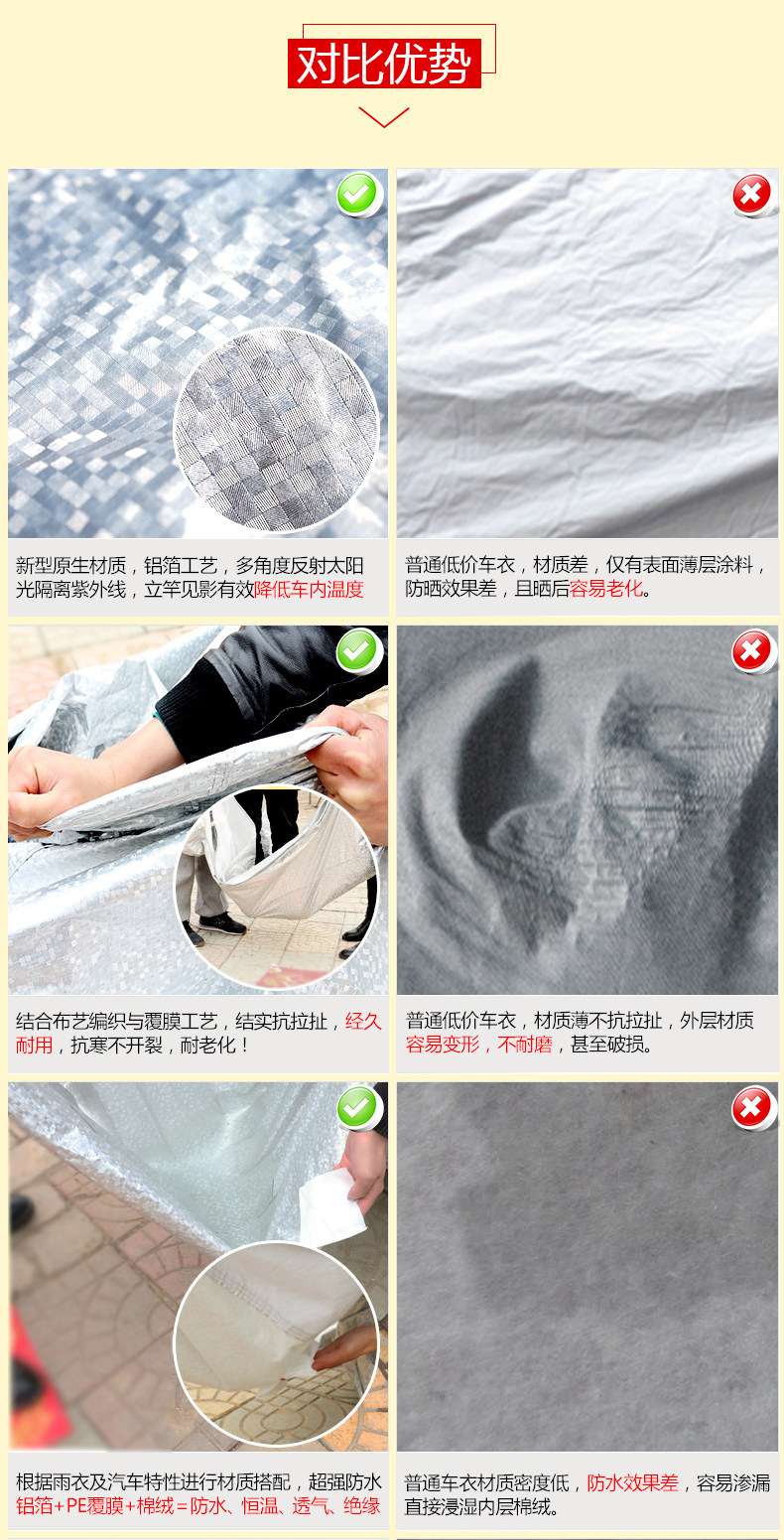 对比优势

新型原生材质，铝箔工艺，多角度反射太阳光隔离紫外线，立竿见影有效降低车内温度

普通低价车衣，材质差，仅有表面薄层涂料，防晒效果差，且晒后容易老化。

结合布艺编织与覆膜工艺，结实抗拉扯，经久耐用，抗寒不开裂，耐老化！

普通低价车衣，材质薄不抗拉扯，外层材质容易变形，不耐磨，甚至破损。

根据雨衣及汽车特性进行材质搭配，超强防水铝箔+PE覆膜+棉绒=防水、恒温、透气、绝缘

普通车衣材质密度低，防水效果差，容易渗漏直接浸湿内层棉绒。