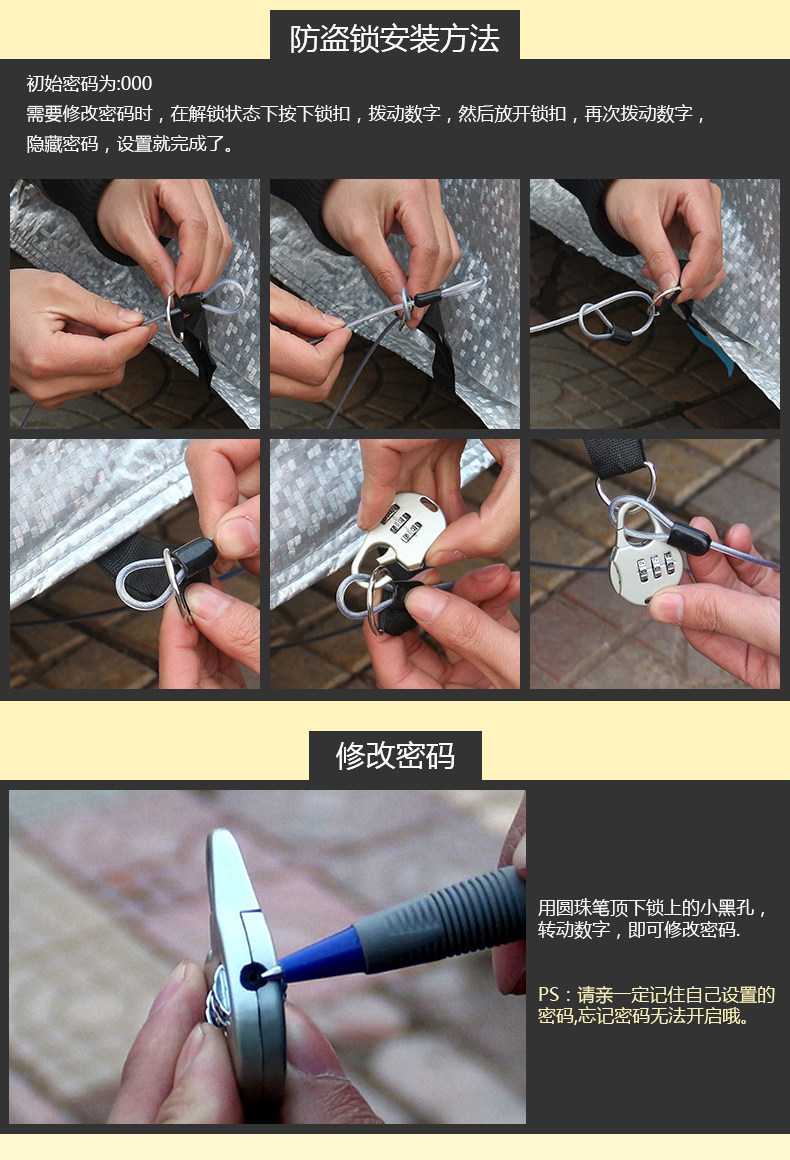 防盗锁安装方法

初始密码为:000
需要修改密码时，在解锁状态下按下锁扣，拨动数字，然后放开锁扣，再次拨动数字，隐藏密码，设置就完成了。

修改密码

用圆珠笔顶下锁上的小黑孔，转动数字，即可修改密码.

PS：请亲一定记住自己设置的密码,忘记密码无法开启哦。