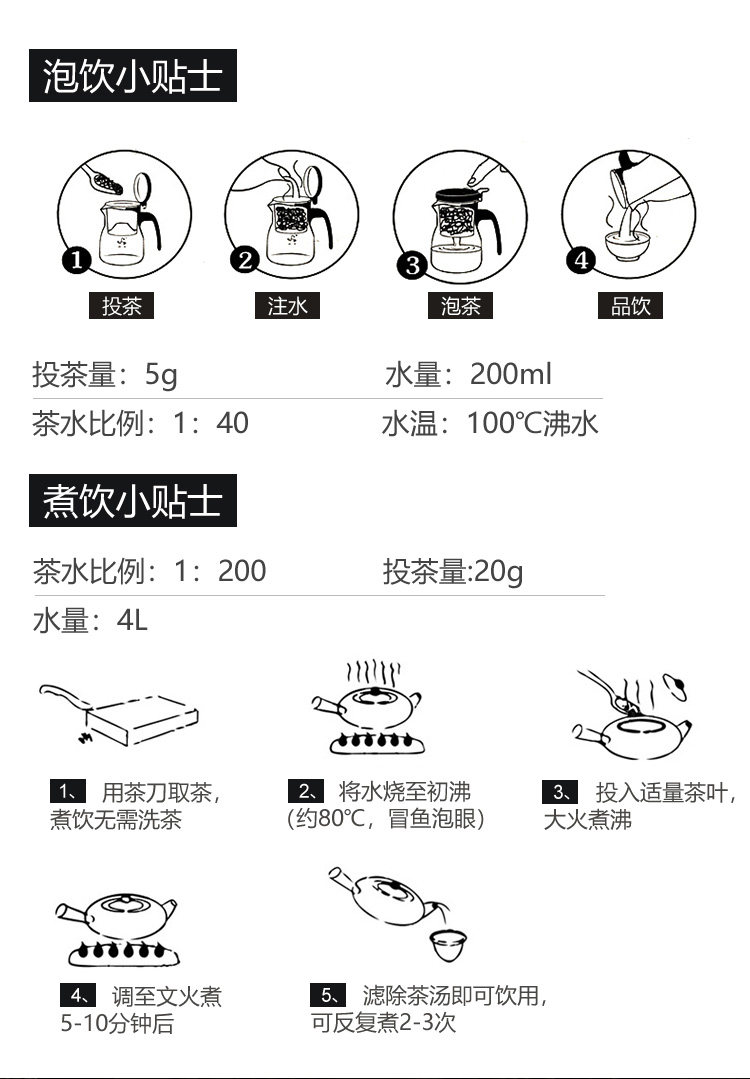 泡饮小贴士

1 投茶
2 注水
3 泡茶
4 品饮

投茶量：5g
水量：200ml
茶水比例：1：40
水温：100℃沸水

煮饮小贴士

茶水比例：1：200
投茶量:20g
水量：4L

1、 用茶刀取茶，煮饮无需洗茶

2、 将水烧至初沸（约80℃，冒鱼泡眼）

3、 投入适量茶叶，大火煮沸

4、 调至文火煮5-10分钟后

5、 滤除茶汤即可饮用，可反复煮2-3次