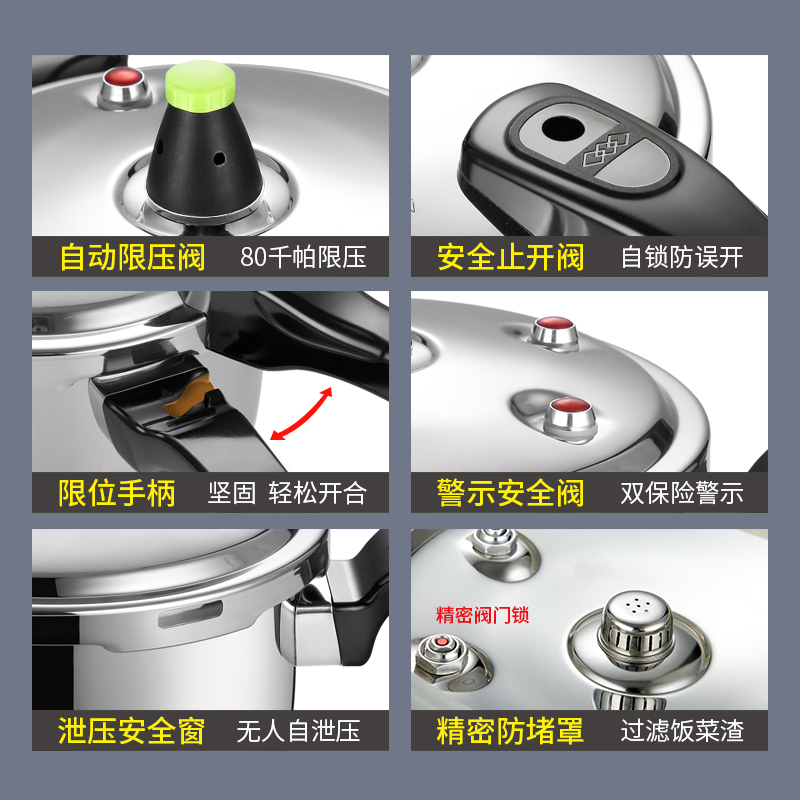 自动限压阀 80千帕限压

安全止开阀 自锁防误开

限位手柄 坚固 轻松开合

警示安全阀 双保险警示

泄压安全窗 无人自泄压

精密阀门锁

精密防堵罩 过滤饭菜渣