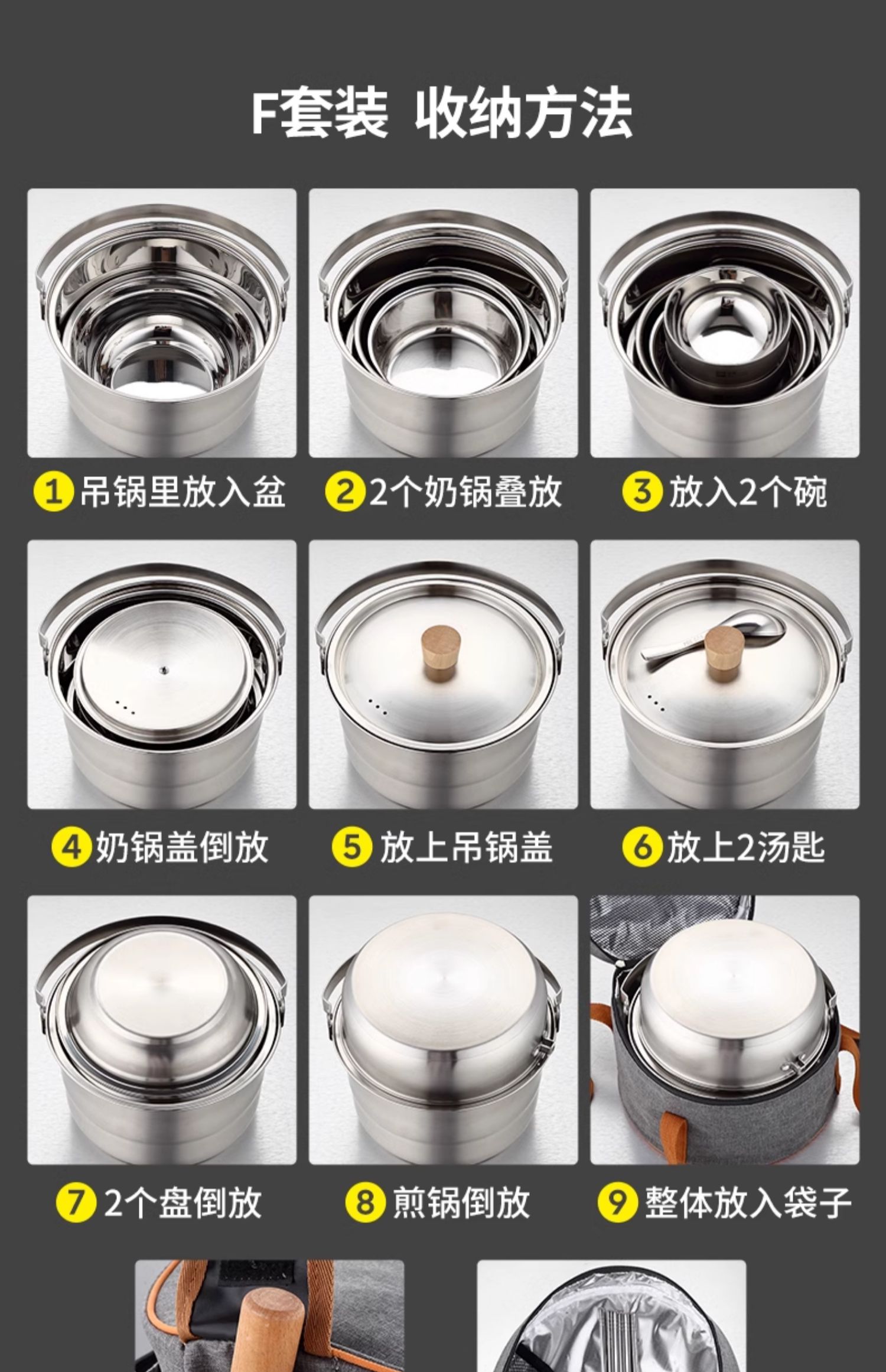 F套装 收纳方法

1 吊锅里放入盆

2 2个奶锅叠放

3 放入2个碗

4 奶锅盖倒放

5 放上吊锅盖

6 放上2汤匙

7 2个盘倒放

8 煎锅倒放

9 整体放入袋子