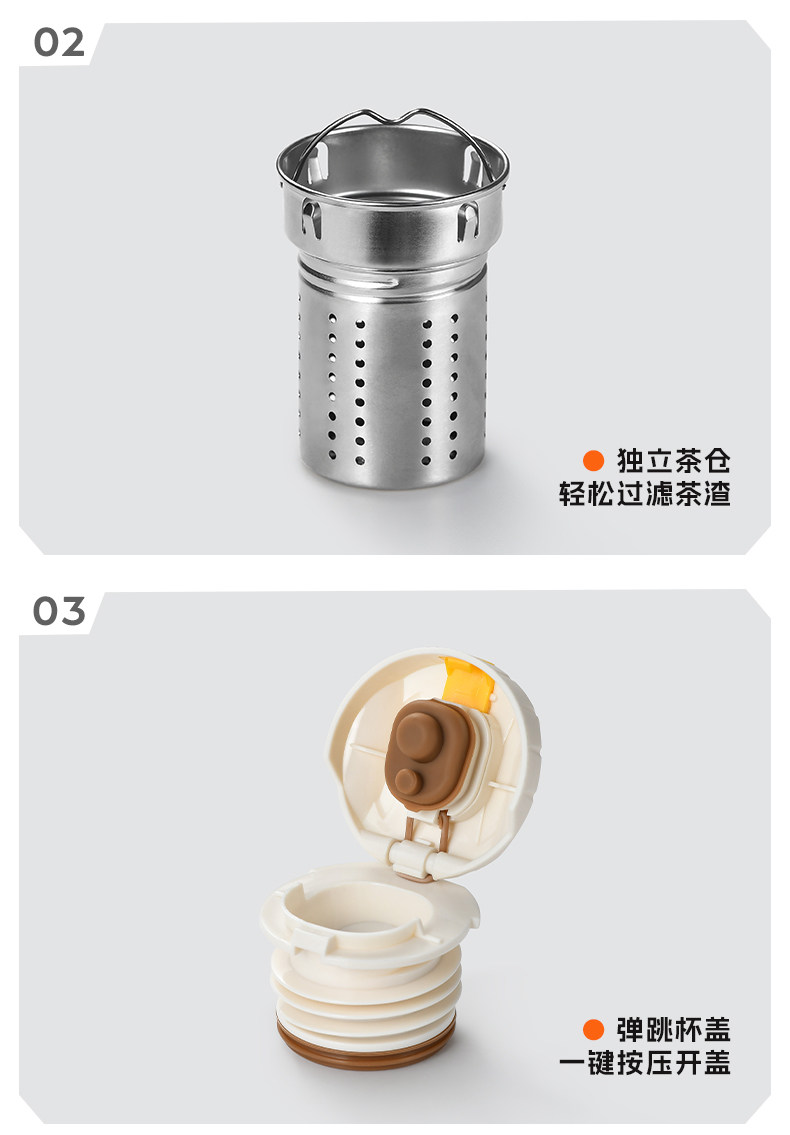 02

独立茶仓
轻松过滤茶渣

03

弹跳杯盖
一键按压开盖