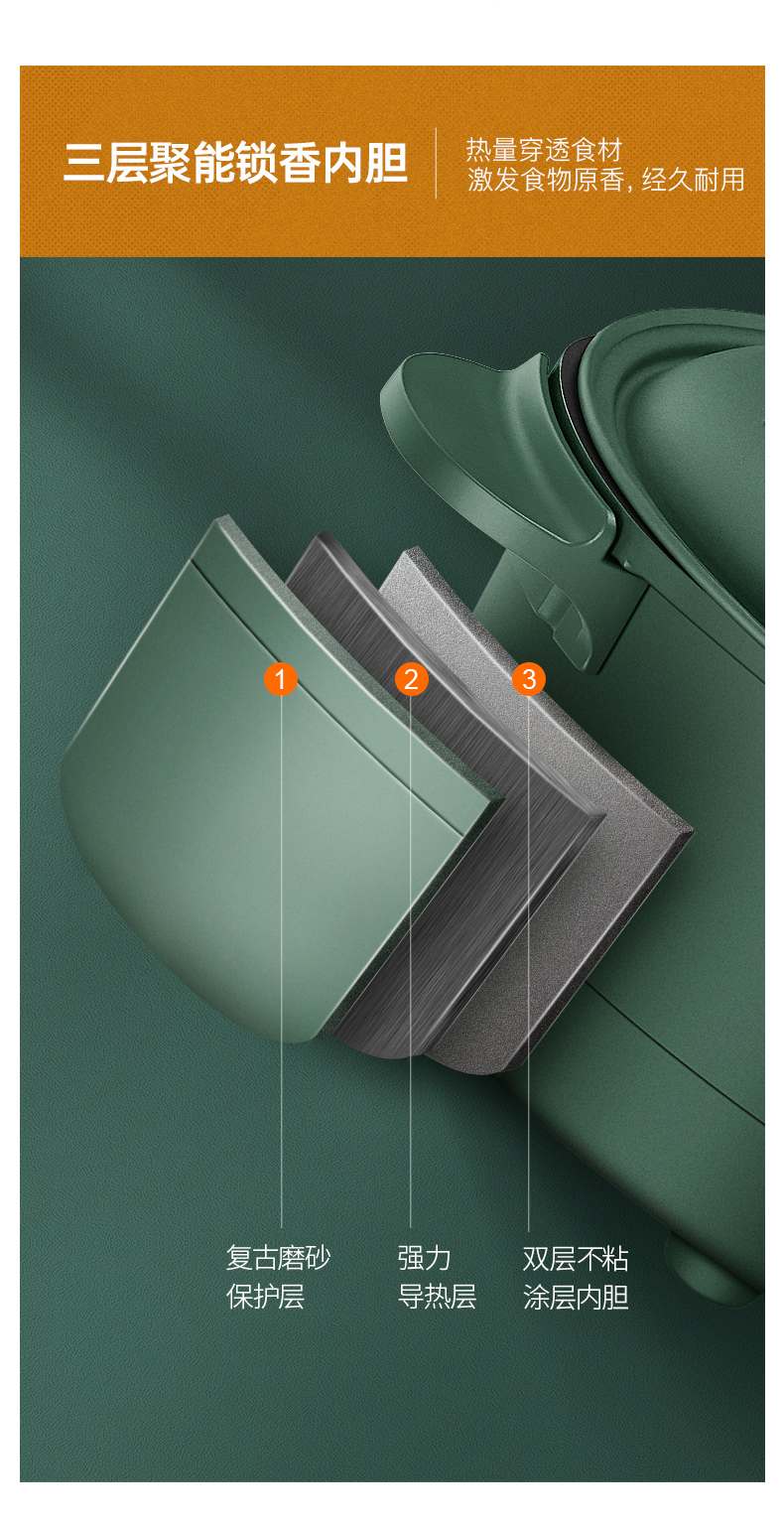 三层聚能锁香内胆

热量穿透食材
激发食物原香, 经久耐用

1
2
3

复古磨砂
保护层

强力
导热层

双层不粘
涂层内胆