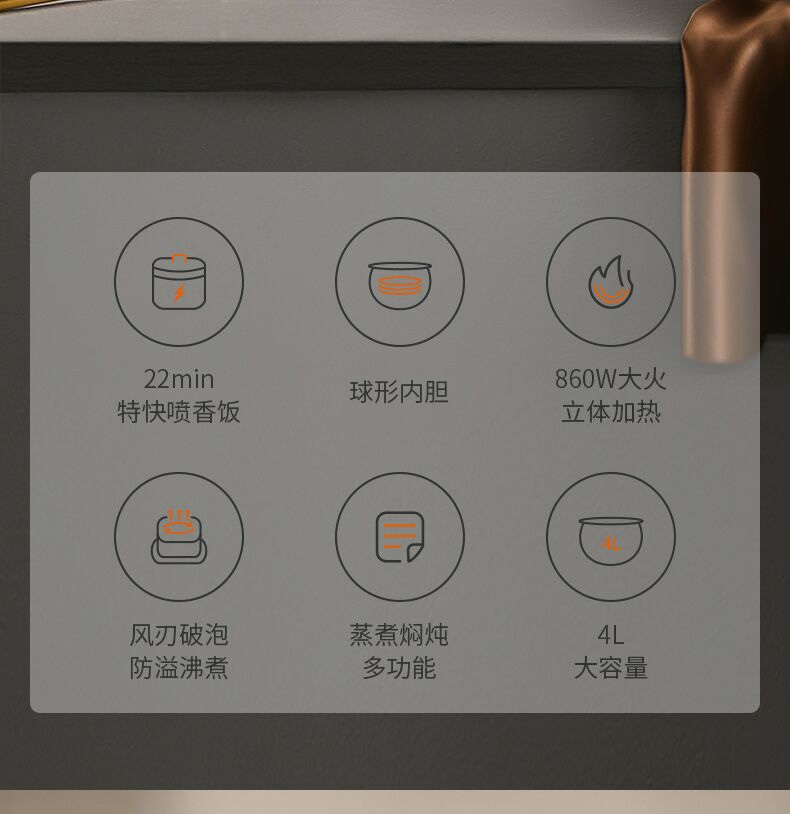 22min
特快喷香饭

球形内胆

860W大火
立体加热

风刃破泡
防溢沸煮

蒸煮焖炖
多功能

4L

4L
大容量