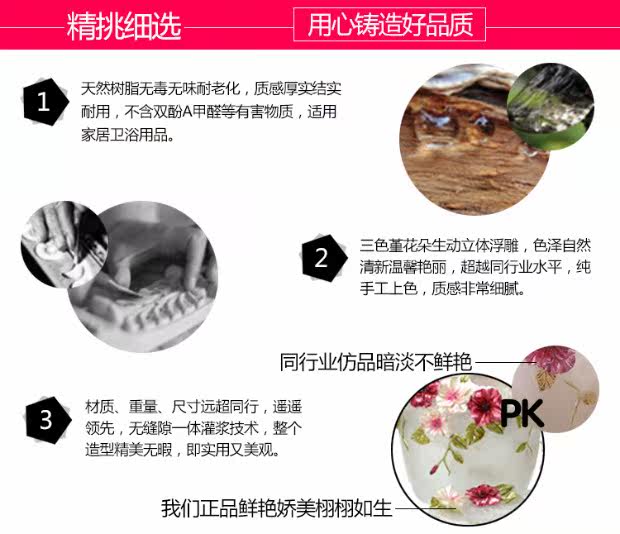 精挑细选 用心铸造好品质

1
天然树脂无毒无味耐老化，质感厚实结实耐用，不含双酚A甲醛等有害物质，适用家居卫浴用品。

2
三色堇花朵生动立体浮雕，色泽自然清新温馨艳丽，超越同行业水平，纯手工上色，质感非常细腻。

同行业仿品暗淡不鲜艳

PK

3
材质、重量、尺寸远超同行，遥遥领先，无缝隙一体灌浆技术，整个造型精美无暇，即实用又美观。

我们正品鲜艳娇美栩栩如生