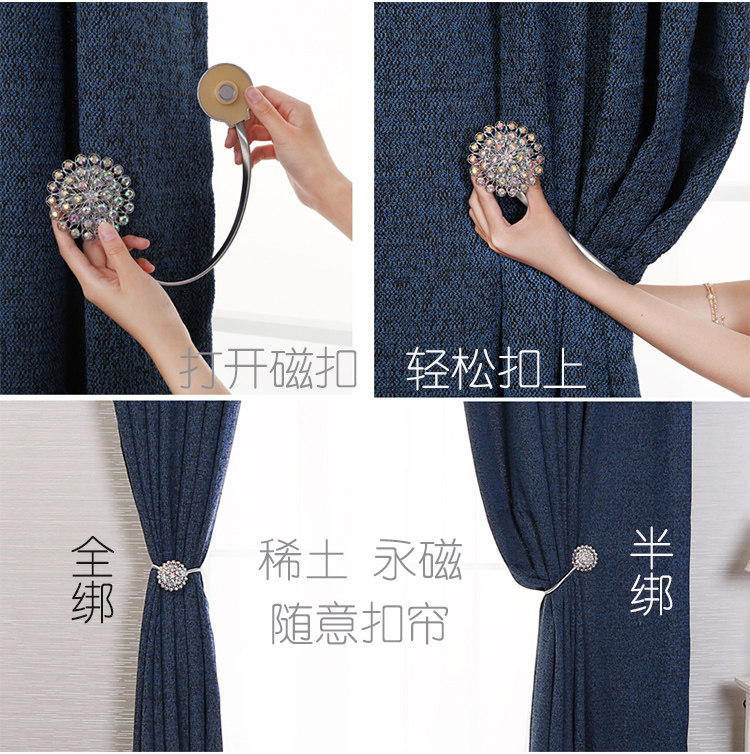 打开磁扣

轻松扣上

全绑

稀土 永磁

随意扣帘

半绑