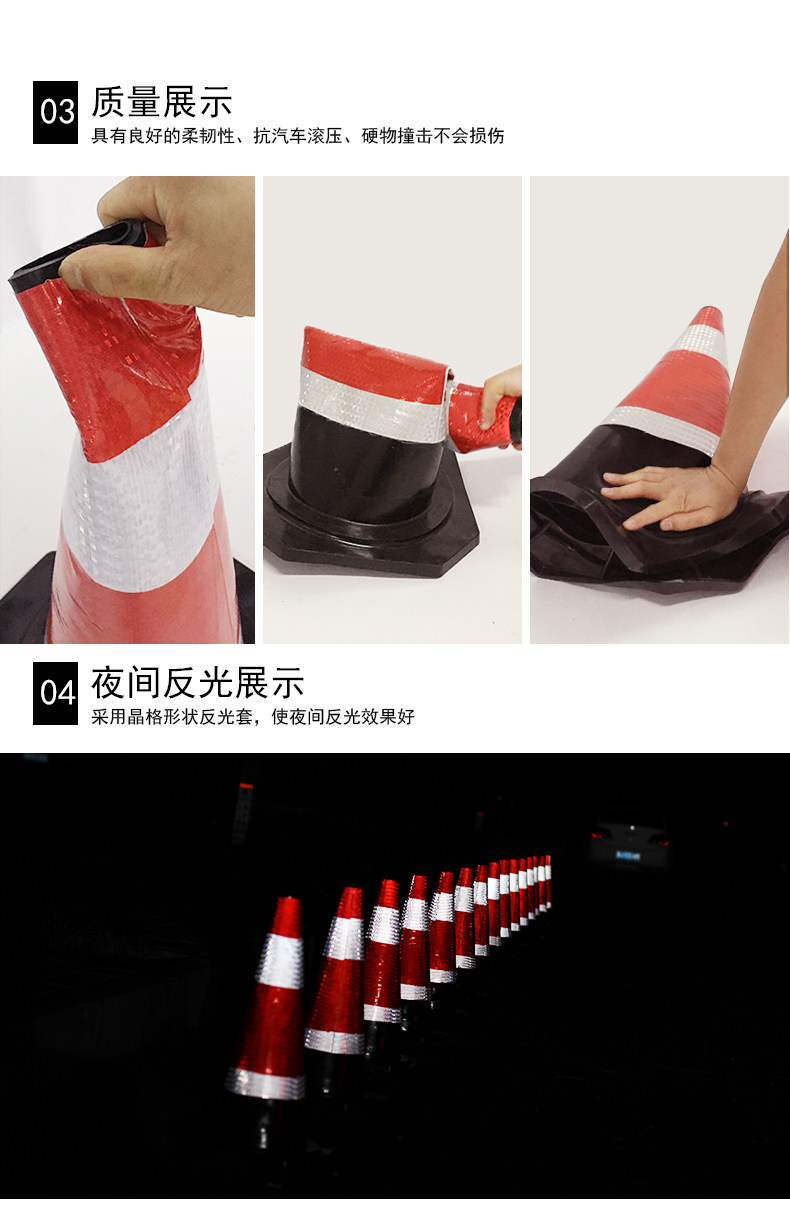 03 质量展示
具有良好的柔韧性、抗汽车滚压、硬物撞击不会损伤

04 夜间反光展示
采用晶格形状反光套，使夜间反光效果好