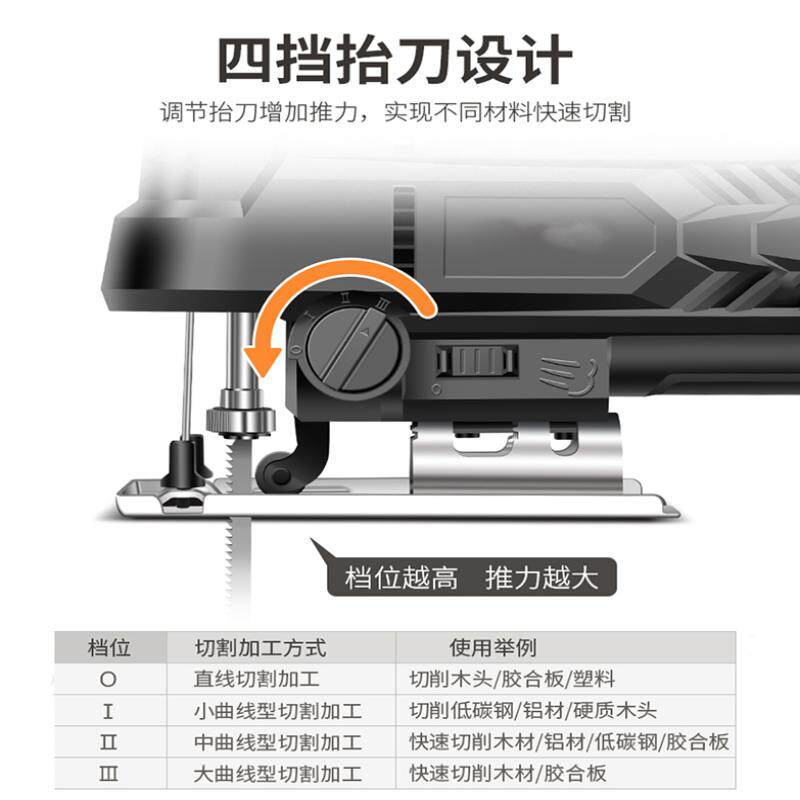 四挡抬刀设计

调节抬刀增加推力，实现不同材料快速切割

O I II III

档位越高 推力越大

| 档位 | 切割加工方式 | 使用举例 |
|---|---|---|
| O | 直线切割加工 | 切削木头/胶合板/塑料 |
| I | 小曲线型切割加工 | 切削低碳钢/铝材/硬质木头 |
| II | 中曲线型切割加工 | 快速切削木材/铝材/低碳钢/胶合板 |
| III | 大曲线型切割加工 | 快速切削木材/胶合板 |