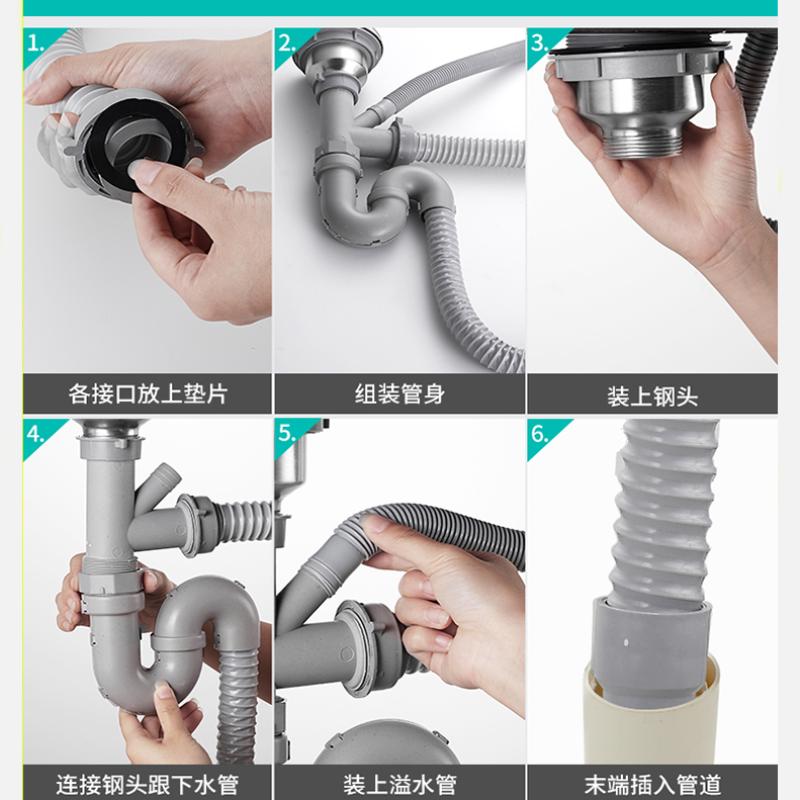 1.

各接口放上垫片

2.

组装管身

3.

装上钢头

4.

连接钢头跟下水管

5.

装上溢水管

6.

末端插入管道