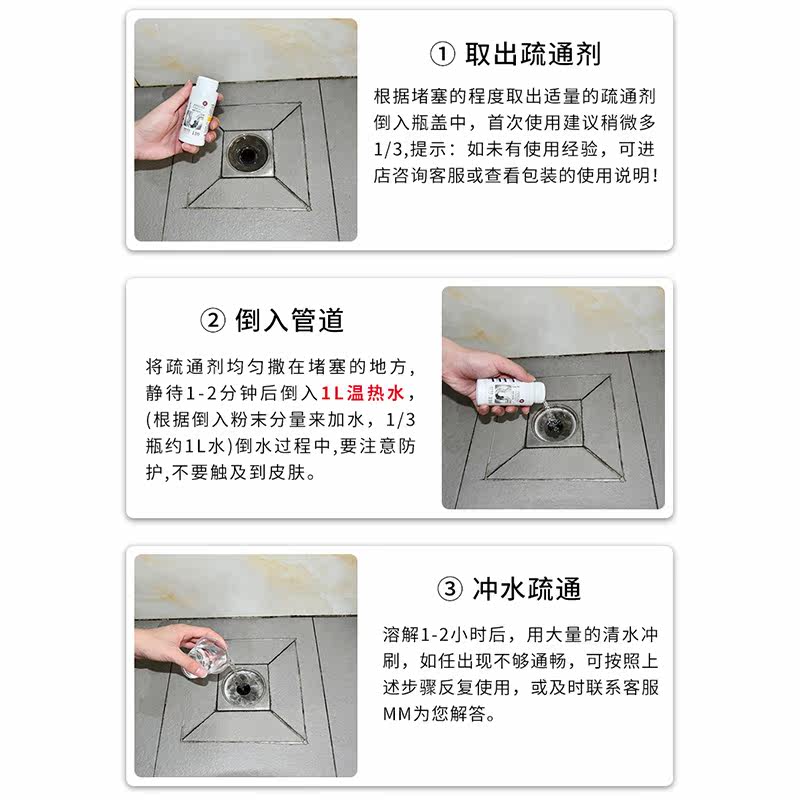 ① 取出疏通剂

根据堵塞的程度取出适量的疏通剂倒入瓶盖中，首次使用建议稍微多1/3,提示：如未有使用经验，可进店咨询客服或查看包装的使用说明!

② 倒入管道

将疏通剂均匀撒在堵塞的地方，静待1-2分钟后倒入1L温热水，(根据倒入粉末分量来加水，1/3瓶约1L水)倒水过程中,要注意防护,不要触及到皮肤。

③ 冲水疏通

溶解1-2小时后，用大量的清水冲刷，如任出现不够通畅，可按照上述步骤反复使用，或及时联系客服MM为您解答。