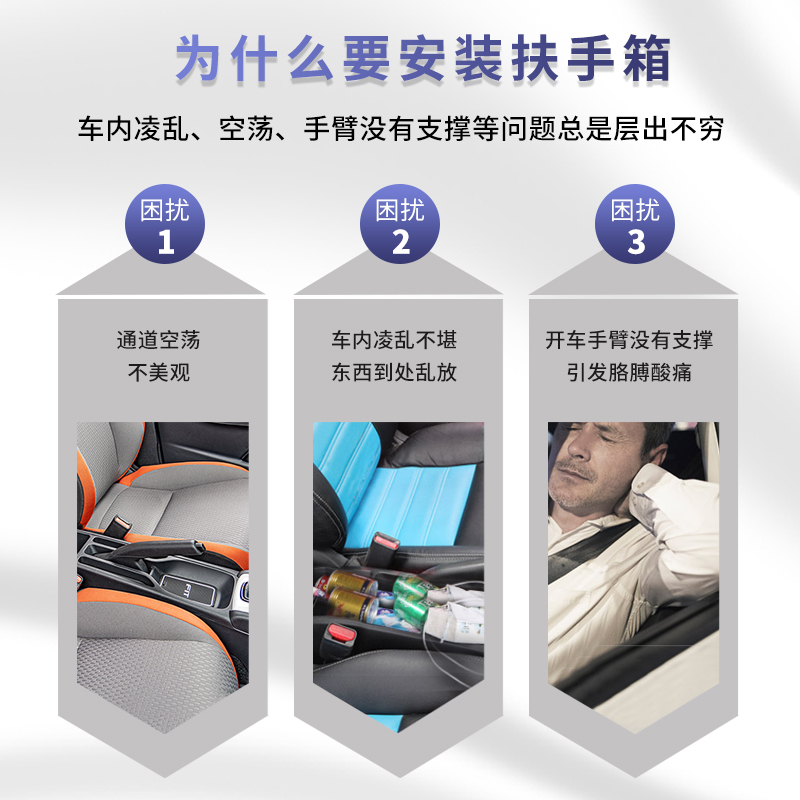 为什么要安装扶手箱

车内凌乱、空荡、手臂没有支撑等问题总是层出不穷

困扰
1

通道空荡
不美观

FIT

困扰
2

车内凌乱不堪
东西到处乱放

困扰
3

开车手臂没有支撑
引发胳膊酸痛