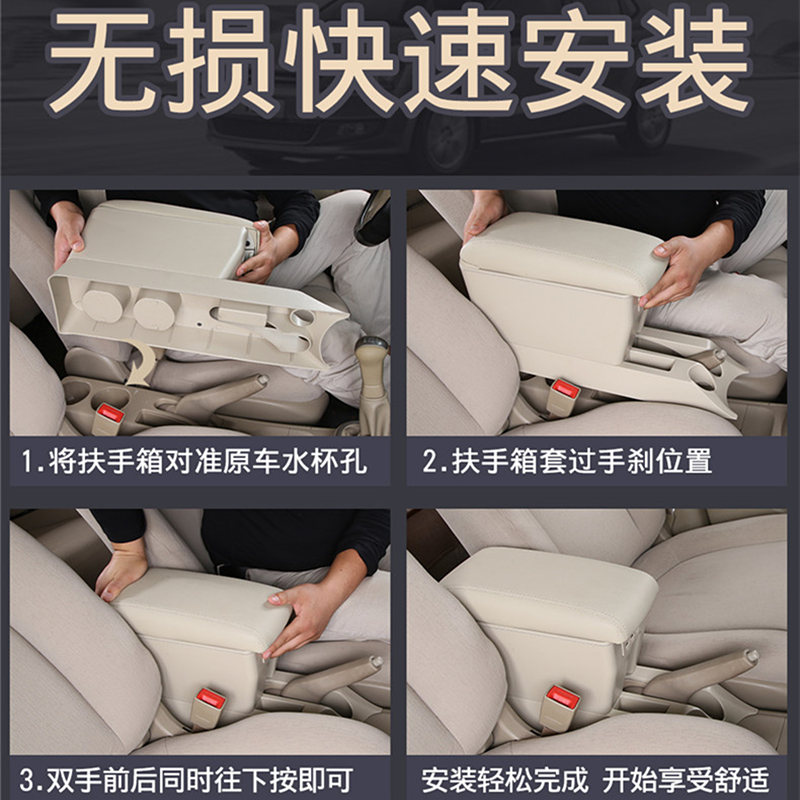 无损快速安装

1.将扶手箱对准原车水杯孔

2.扶手箱套过手刹位置

3.双手前后同时往下按即可

安装轻松完成 开始享受舒适