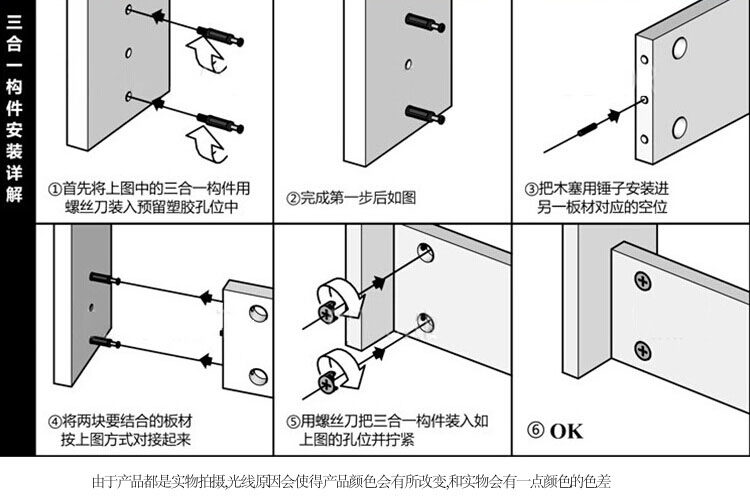 三合一构件安装详解

①首先将上图中的三合一构件用螺丝刀装入预留塑胶孔位中

②完成第一步后如图

③把木塞用锤子安装进另一板材对应的空位

④将两块要结合的板材按上图方式对接起来

⑤用螺丝刀把三合一构件装入如上图的孔位并拧紧

⑥ OK

由于产品都是实物拍摄,光线原因会使得产品颜色会有所改变,和实物会有一点颜色的色差