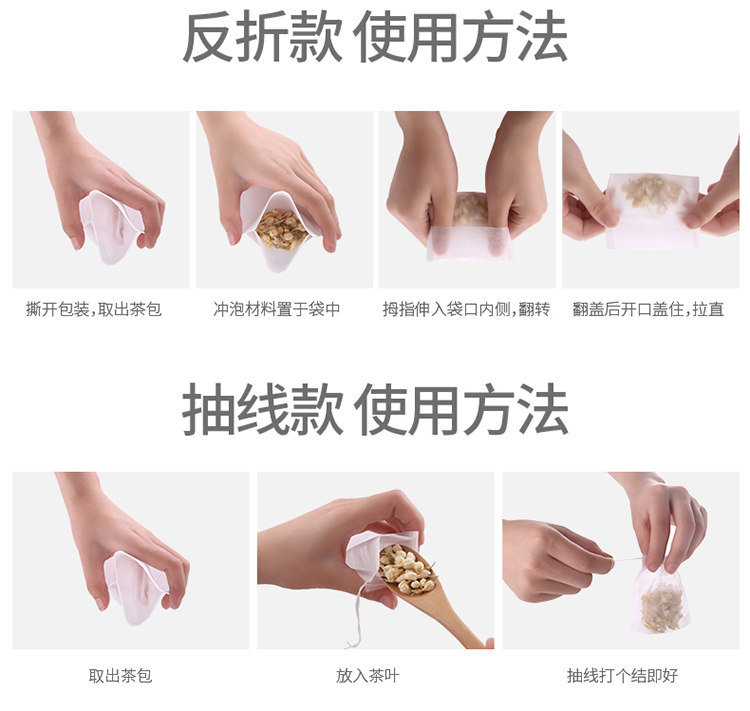 反折款 使用方法

撕开包装,取出茶包

冲泡材料置于袋中

拇指伸入袋口内侧,翻转

翻盖后开口盖住,拉直

抽线款 使用方法

取出茶包

放入茶叶

抽线打个结即好