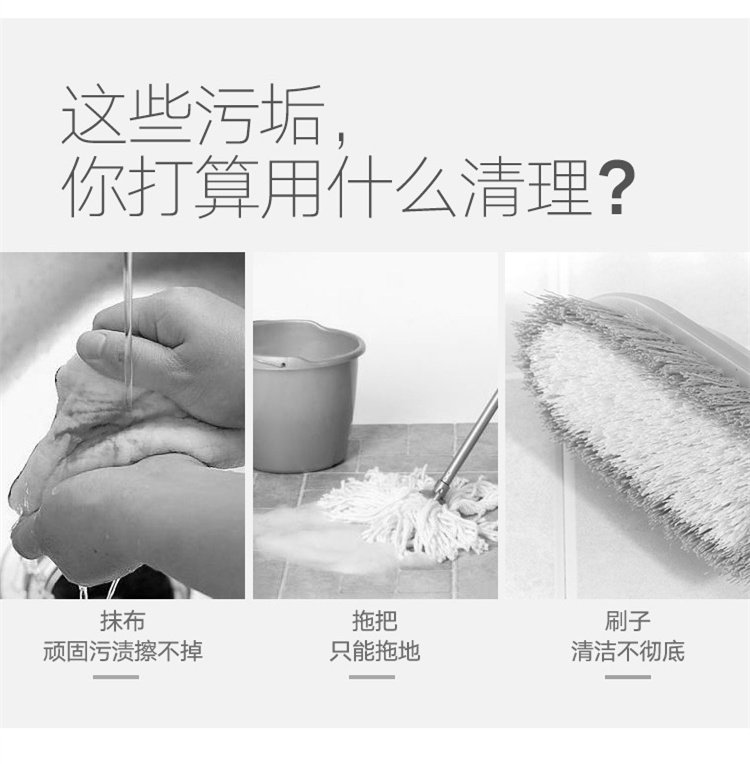 这些污垢，
你打算用什么清理？

抹布
顽固污渍擦不掉

拖把
只能拖地

刷子
清洁不彻底