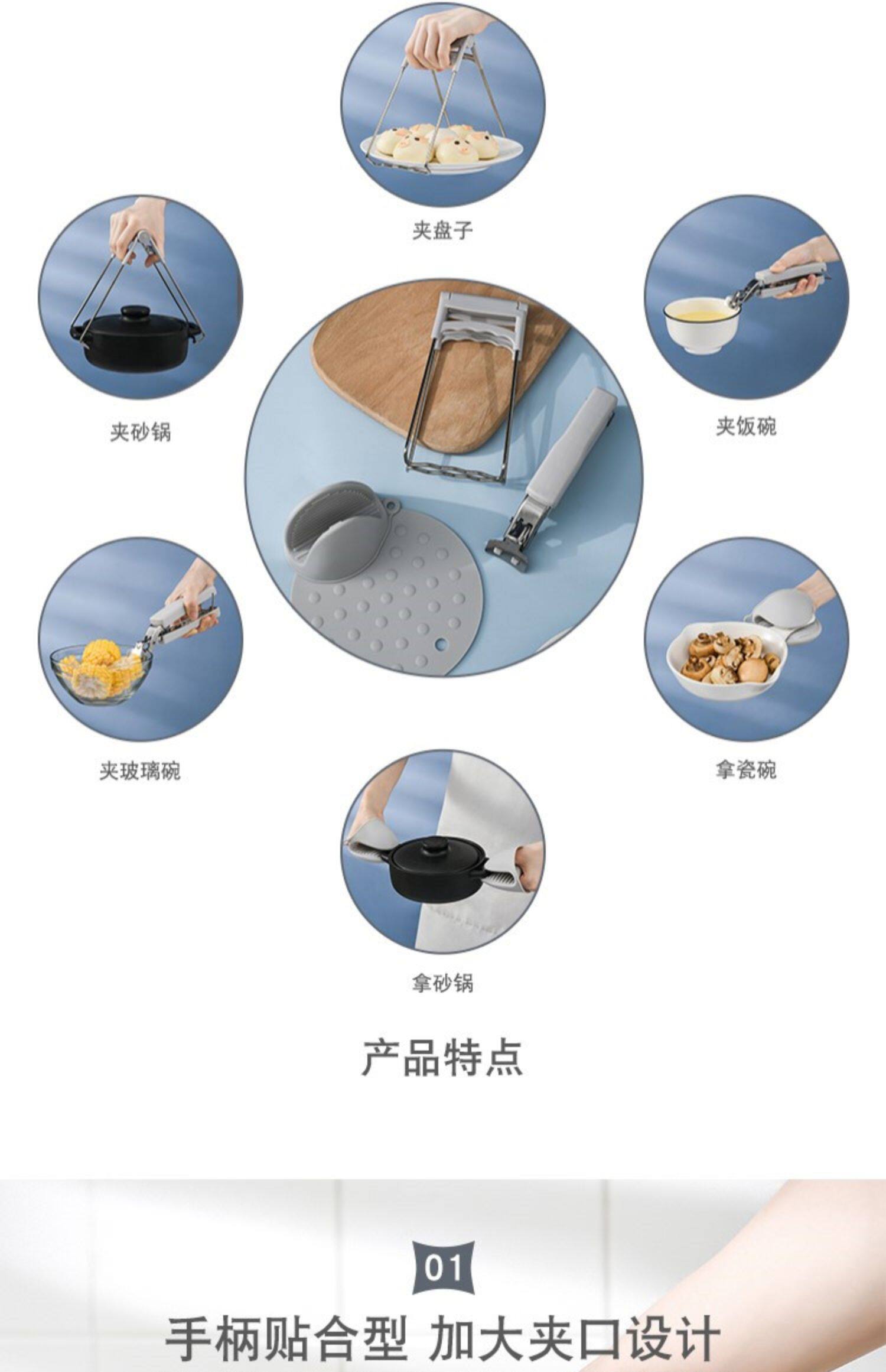 夹盘子

夹砂锅

夹饭碗

夹玻璃碗

拿瓷碗

拿砂锅

产品特点

01

手柄贴合型 加大夹口设计